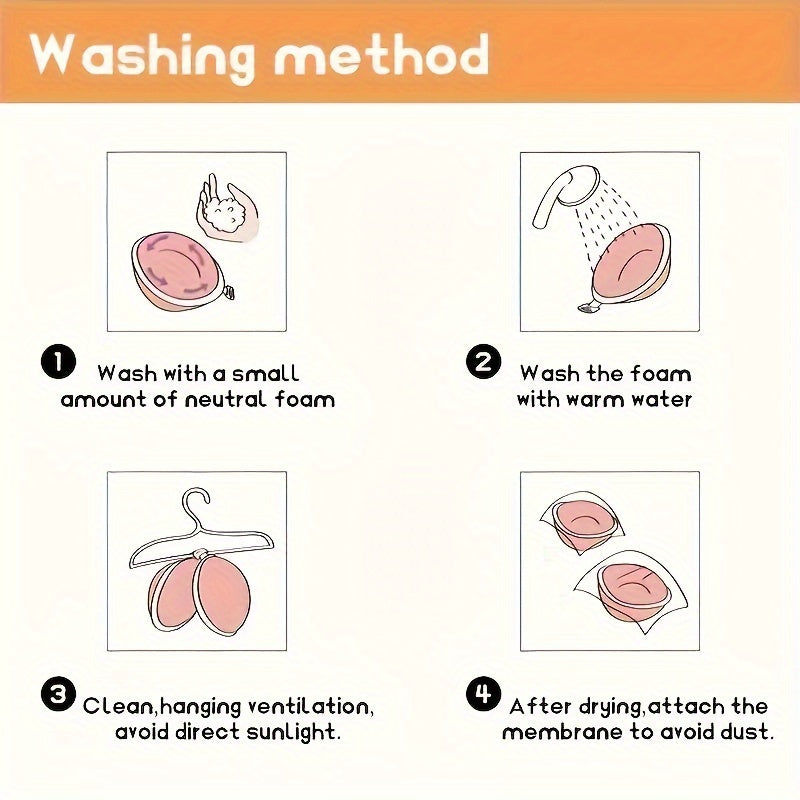 Washing method

1 Wash with a small amount of neutral foam

2 Wash the foam with warm water

3 Clean,hanging ventilation, avoid direct sunlight.

4 After drying,attach the membrane to avoid dust.