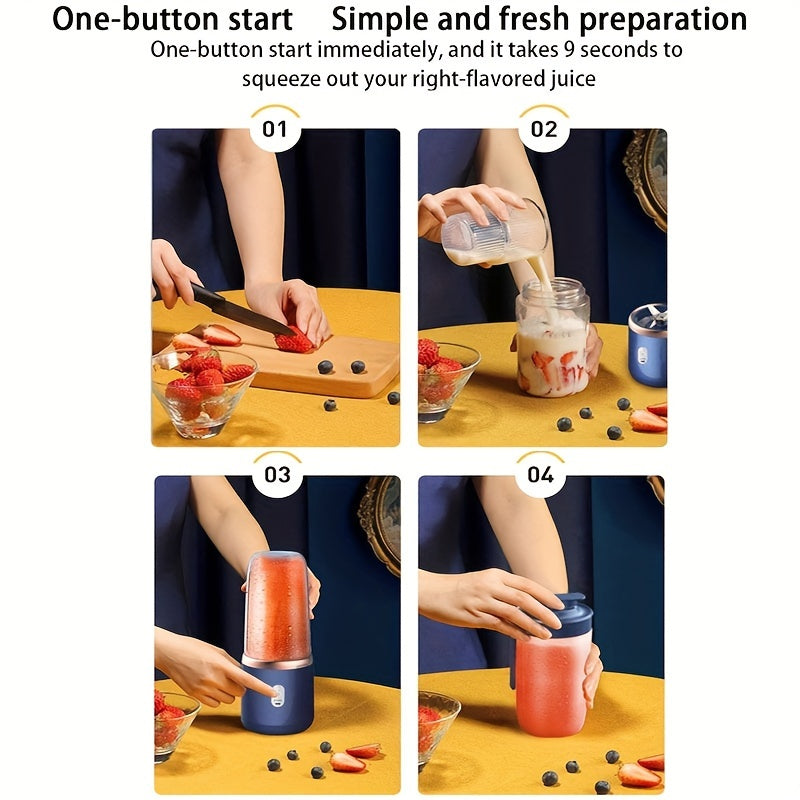 One-button start    Simple and fresh preparation

One-button start immediately, and it takes 9 seconds to squeeze out your right-flavored juice

01

02

03

04