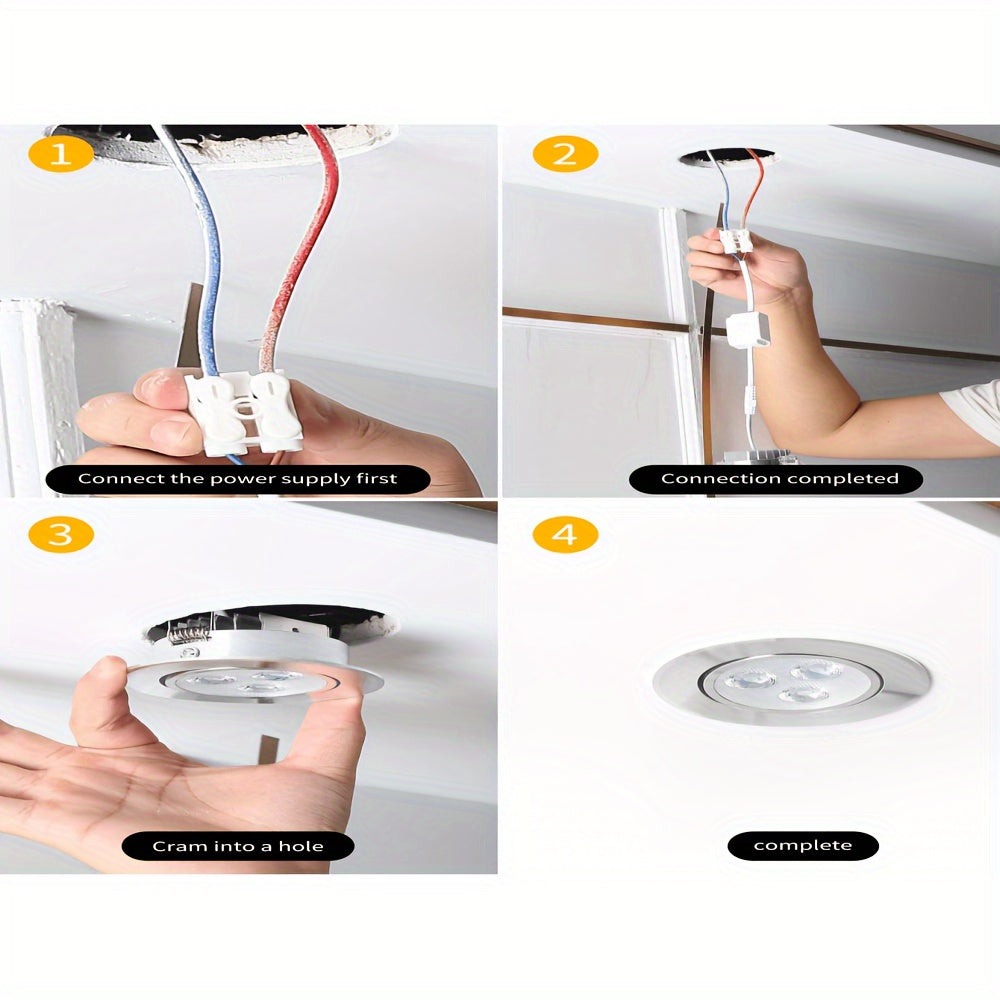 1

Connect the power supply first

2

Connection completed

3

Cram into a hole

4

complete