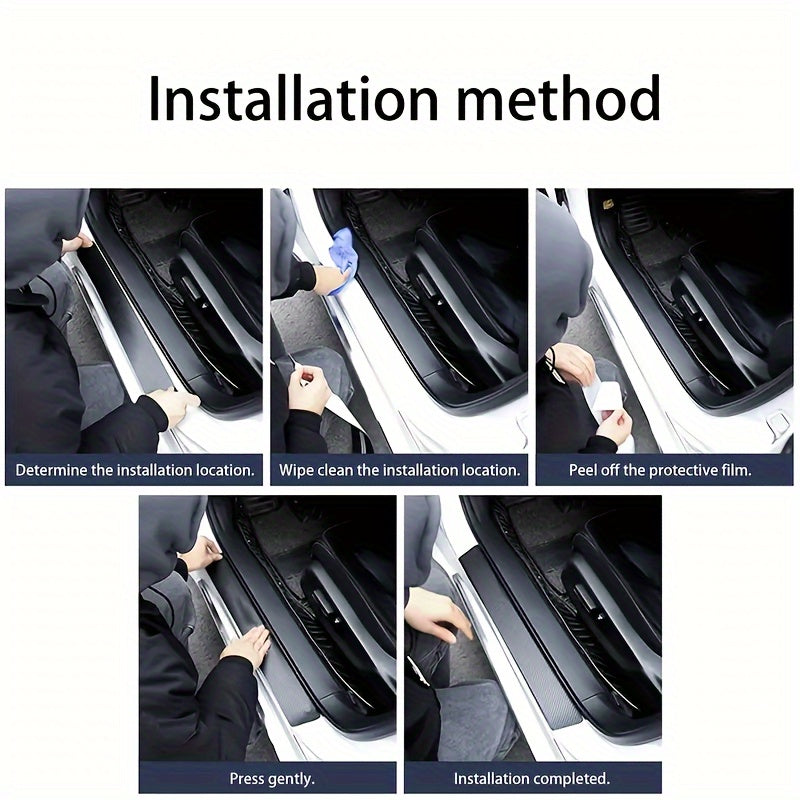 Installation method

Determine the installation location.

Wipe clean the installation location.

Peel off the protective film.

Press gently.

Installation completed.