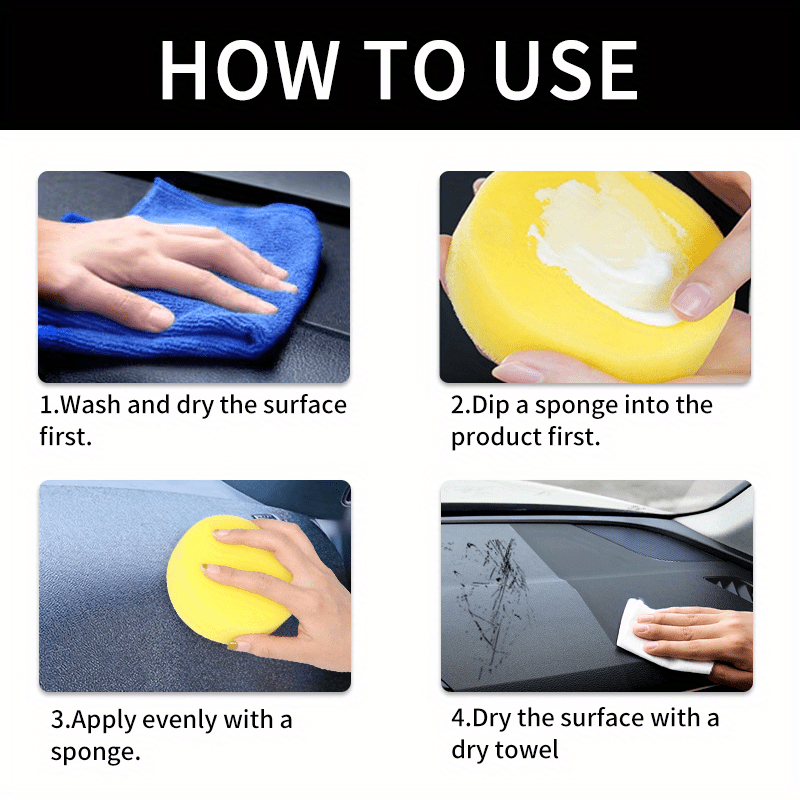 HOW TO USE

1.Wash and dry the surface first.

2.Dip a sponge into the product first.

3.Apply evenly with a sponge.

4.Dry the surface with a dry towel