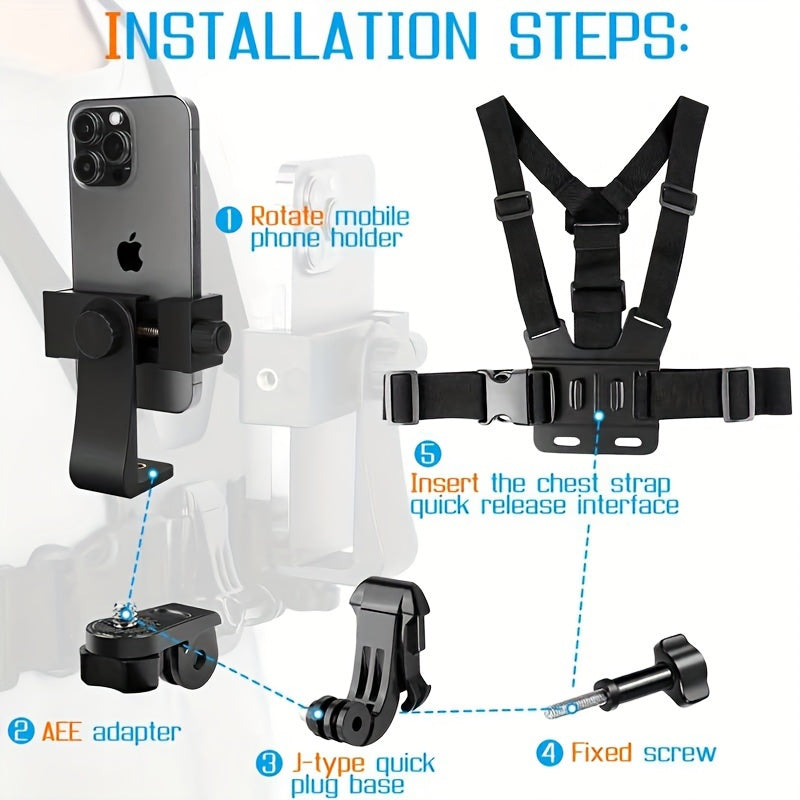 INSTALLATION STEPS:

1 Rotate mobile phone holder

5 Insert the chest strap quick release interface

2 AEE adapter

3 J-type quick plug base

4 Fixed screw