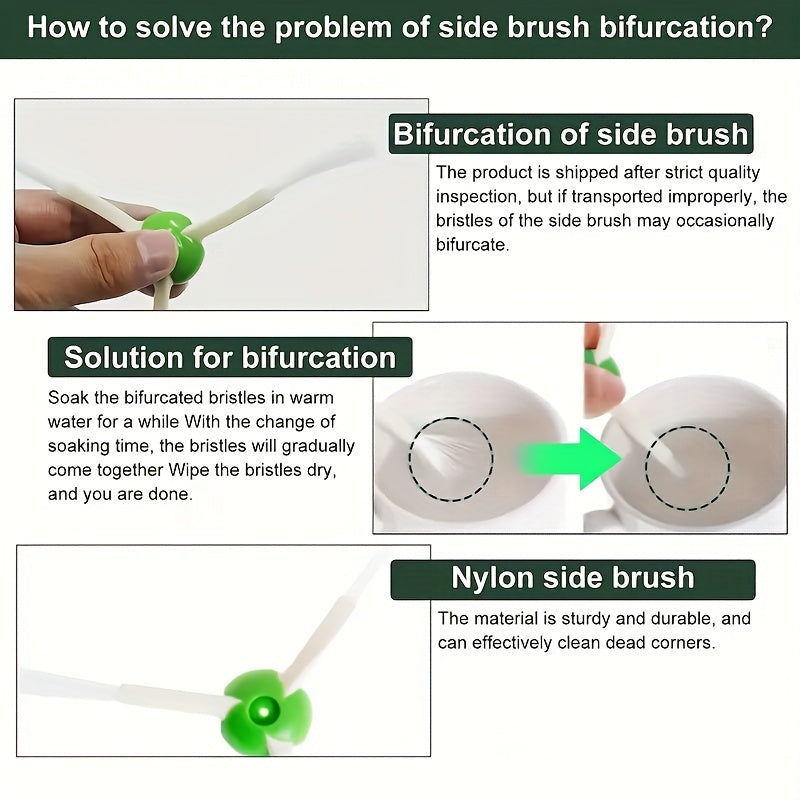 How to solve the problem of side brush bifurcation?

Bifurcation of side brush

The product is shipped after strict quality inspection, but if transported improperly, the bristles of the side brush may occasionally bifurcate.

Solution for bifurcation

Soak the bifurcated bristles in warm water for a while With the change of soaking time, the bristles will gradually come together Wipe the bristles dry, and you are done.

Nylon side brush

The material is sturdy and durable, and can effectively clean dead corners.