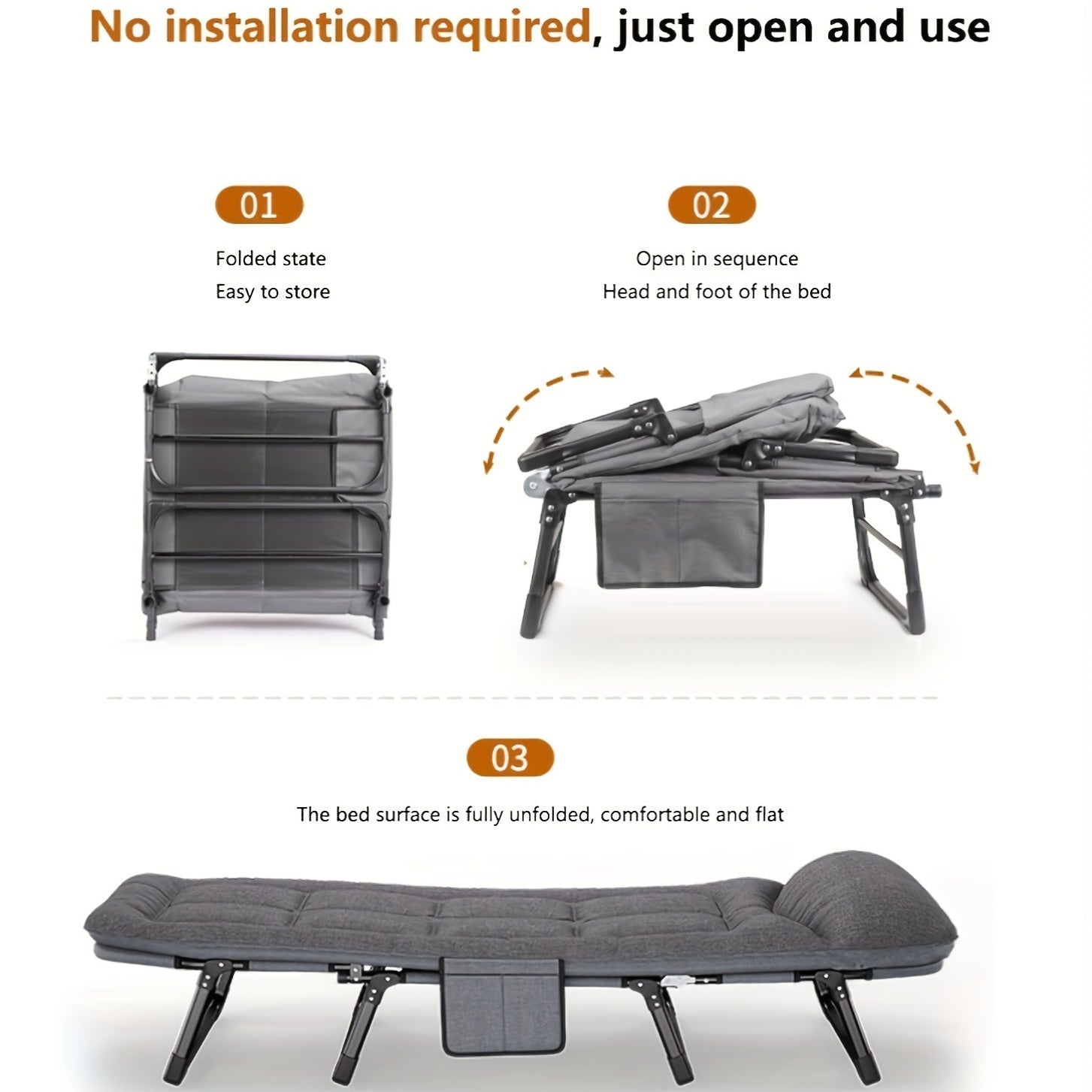 No installation required, just open and use

01

Folded state
Easy to store

02

Open in sequence
Head and foot of the bed

03

The bed surface is fully unfolded, comfortable and flat