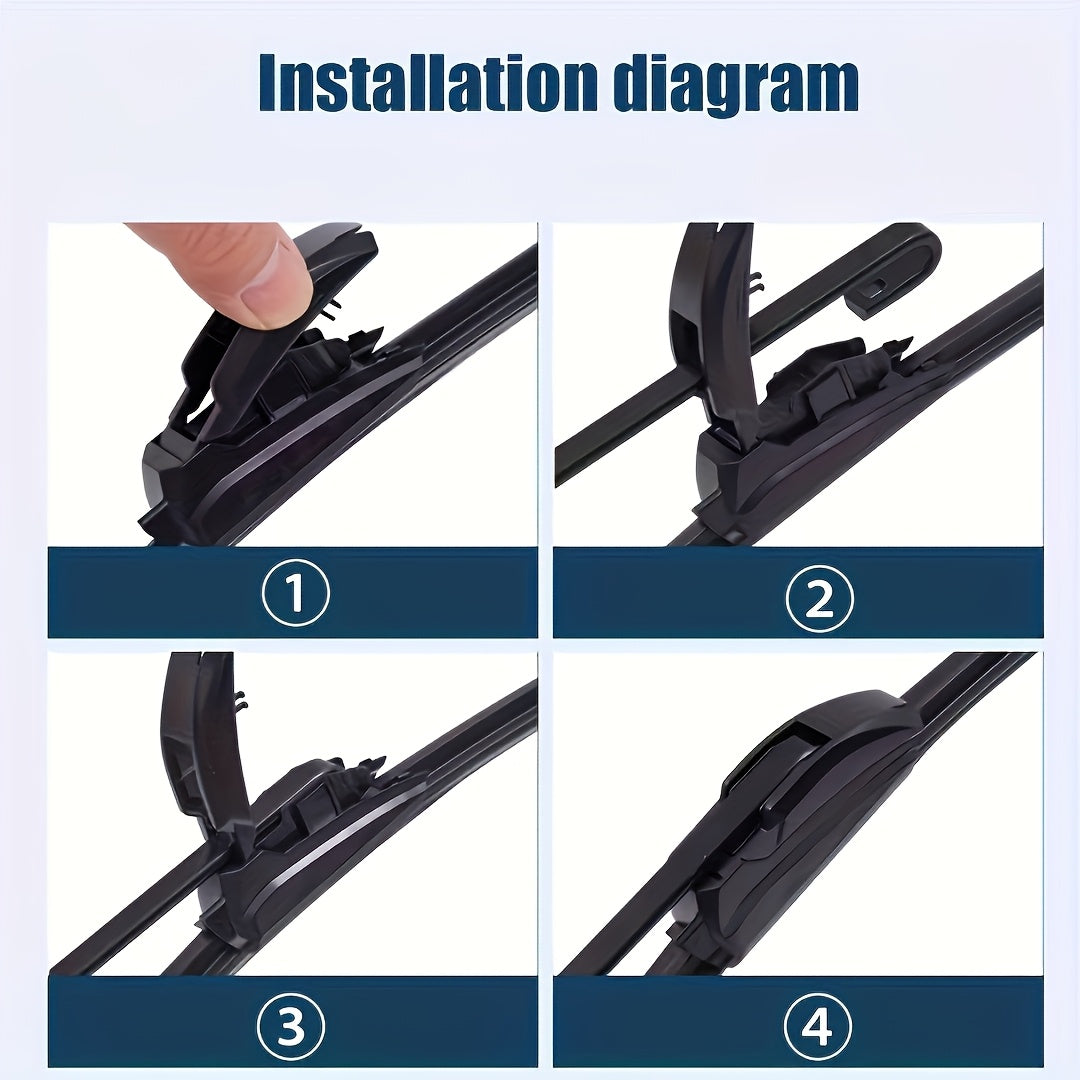 Installation diagram

①

②

③

④