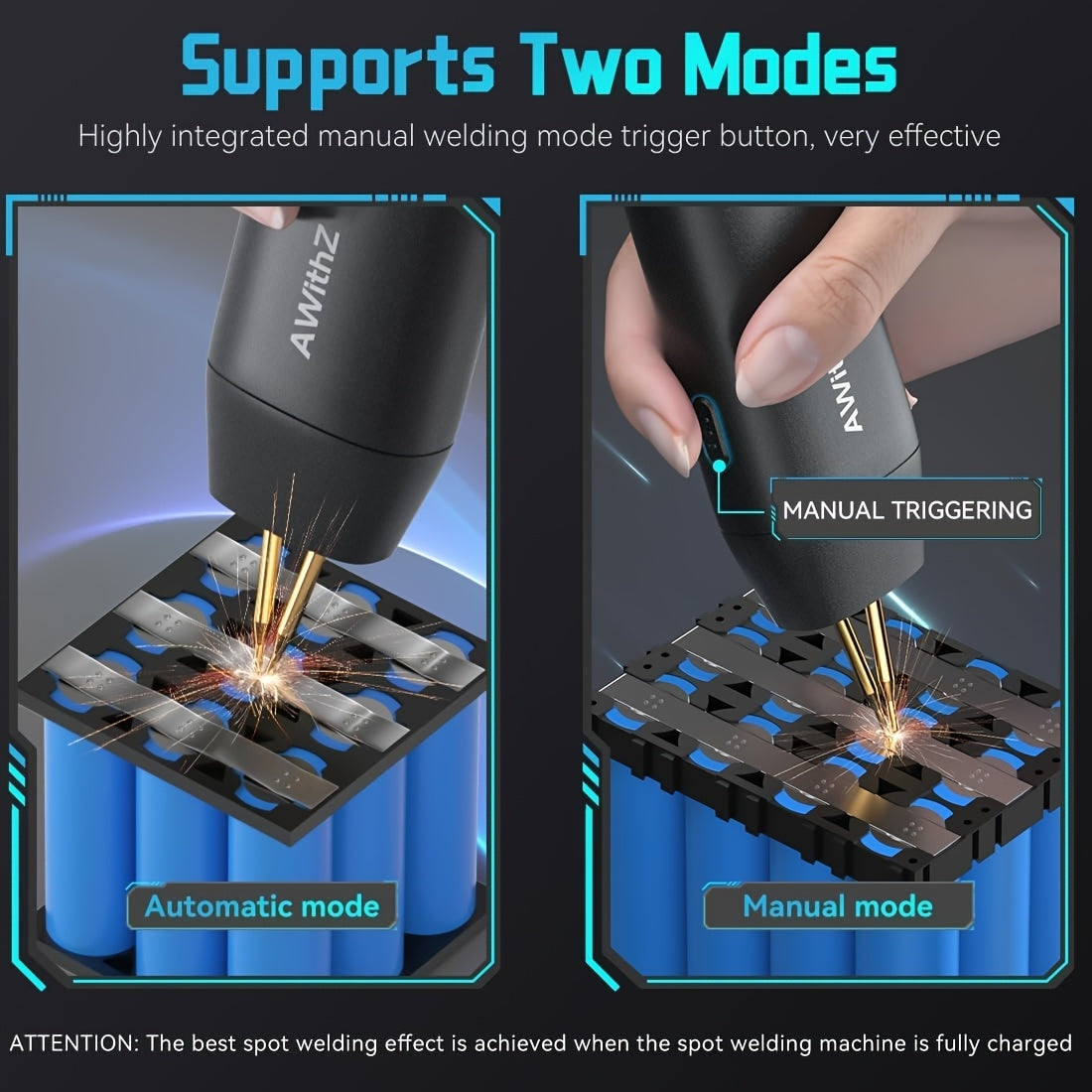 Supports Two Modes

Highly integrated manual welding mode trigger button, very effective

AWithZ

Automatic mode

AWithZ

MANUAL TRIGGERING

Manual mode

ATTENTION: The best spot welding effect is achieved when the spot welding machine is fully charged