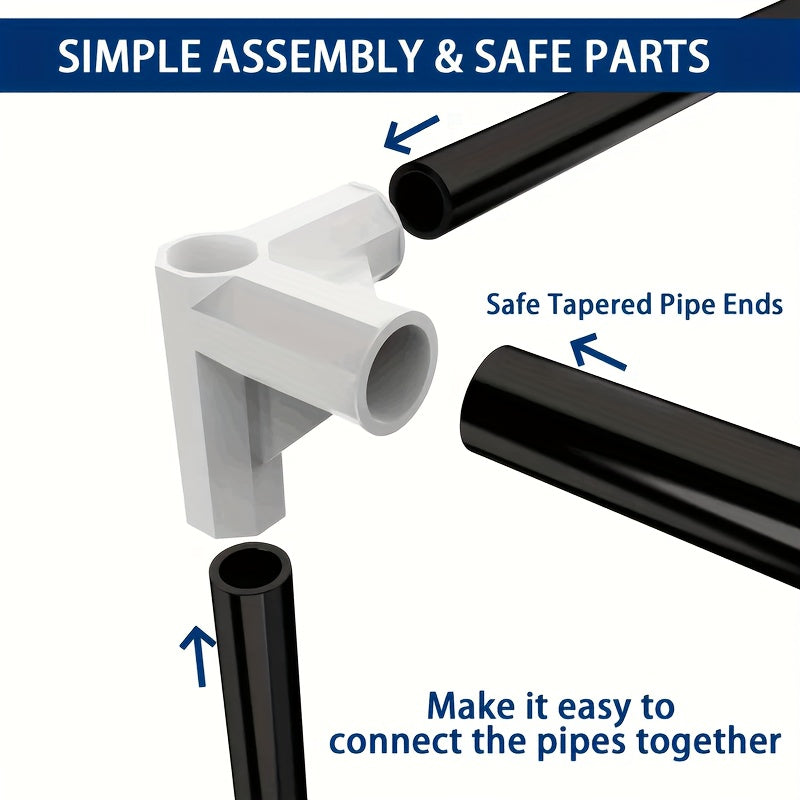 SIMPLE ASSEMBLY & SAFE PARTS

Safe Tapered Pipe Ends

Make it easy to connect the pipes together