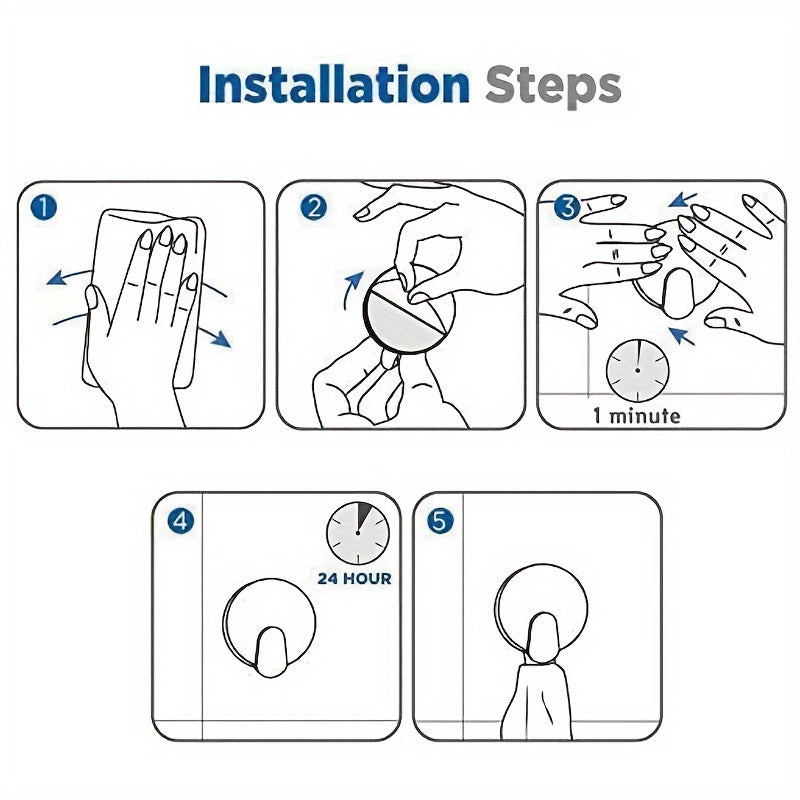 Installation Steps

1

2

3

1 minute

4

24 HOUR

5