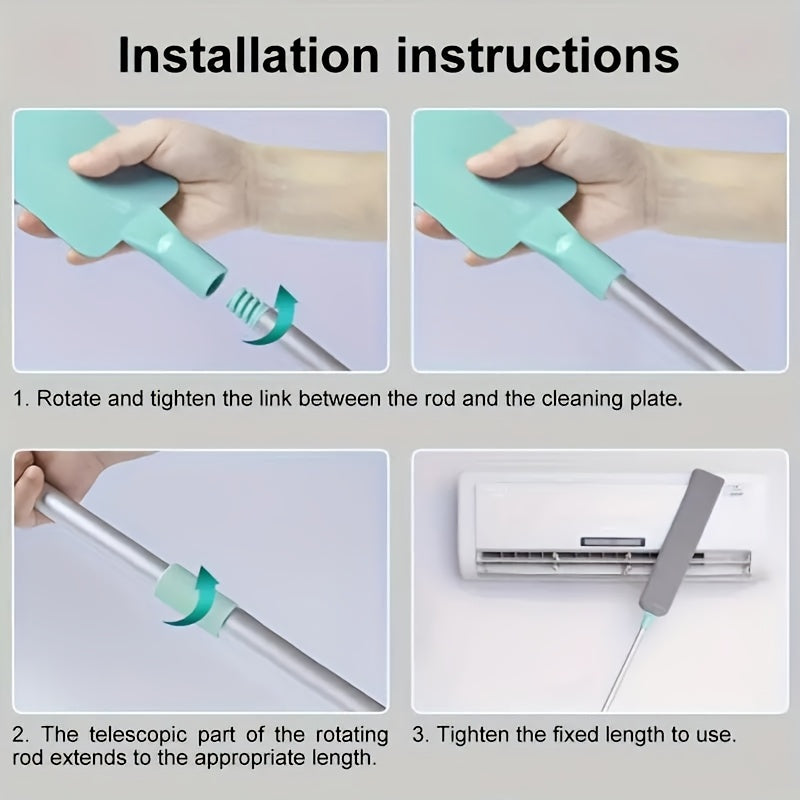 Installation instructions

1. Rotate and tighten the link between the rod and the cleaning plate.

2. The telescopic part of the rotating rod extends to the appropriate length.

3. Tighten the fixed length to use.