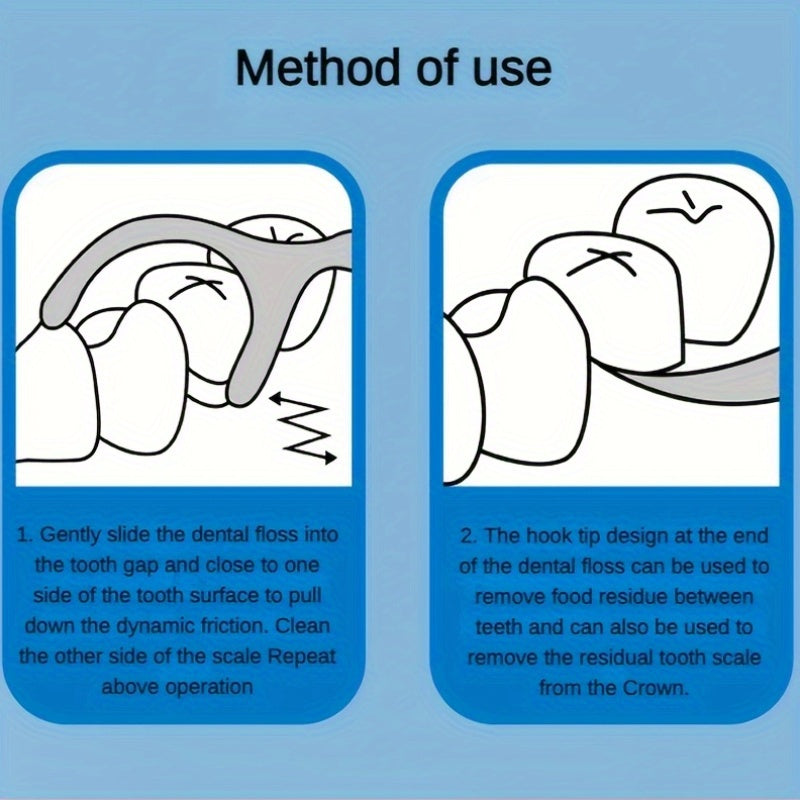 Method of use

1. Gently slide the dental floss into the tooth gap and close to one side of the tooth surface to pull down the dynamic friction. Clean the other side of the scale Repeat above operation

2. The hook tip design at the end of the dental floss can be used to remove food residue between teeth and can also be used to remove the residual tooth scale from the Crown.