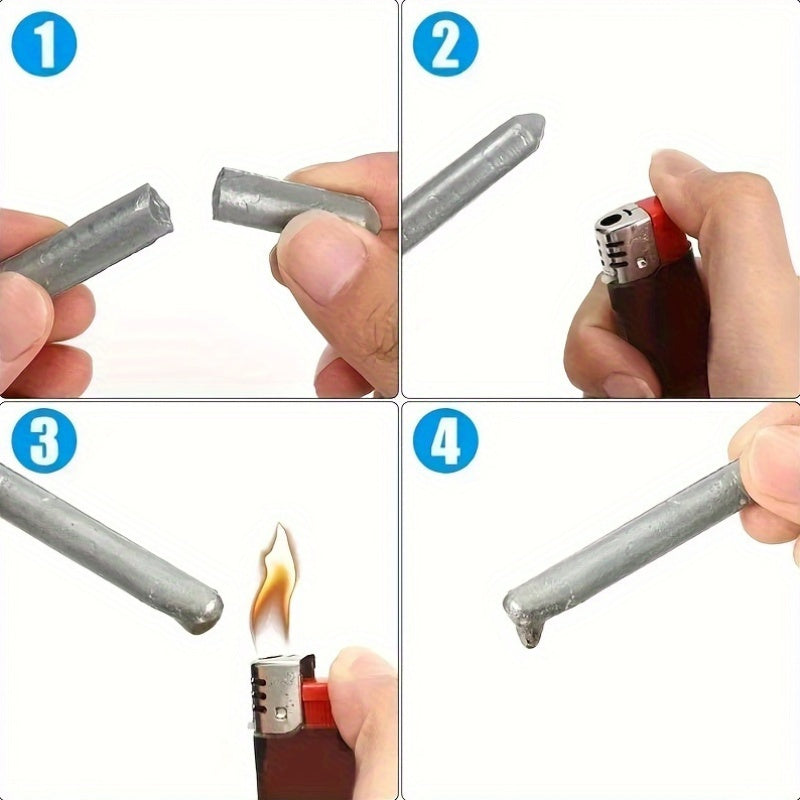 1

2

3

4