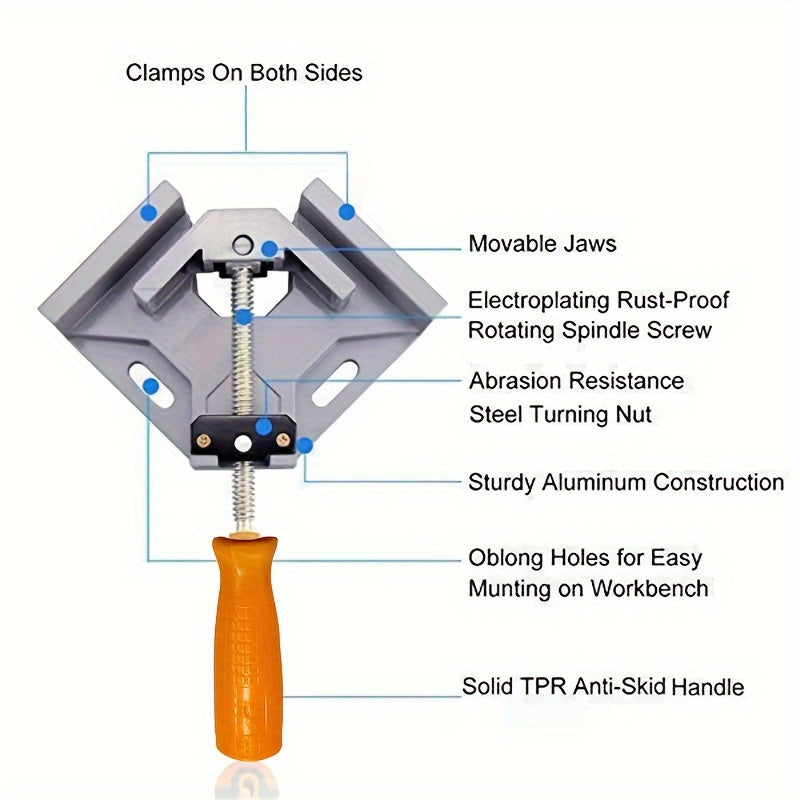 Clamps On Both Sides

Movable Jaws

Electroplating Rust-Proof Rotating Spindle Screw

Abrasion Resistance Steel Turning Nut

Sturdy Aluminum Construction

Oblong Holes for Easy Munting on Workbench

Solid TPR Anti-Skid Handle