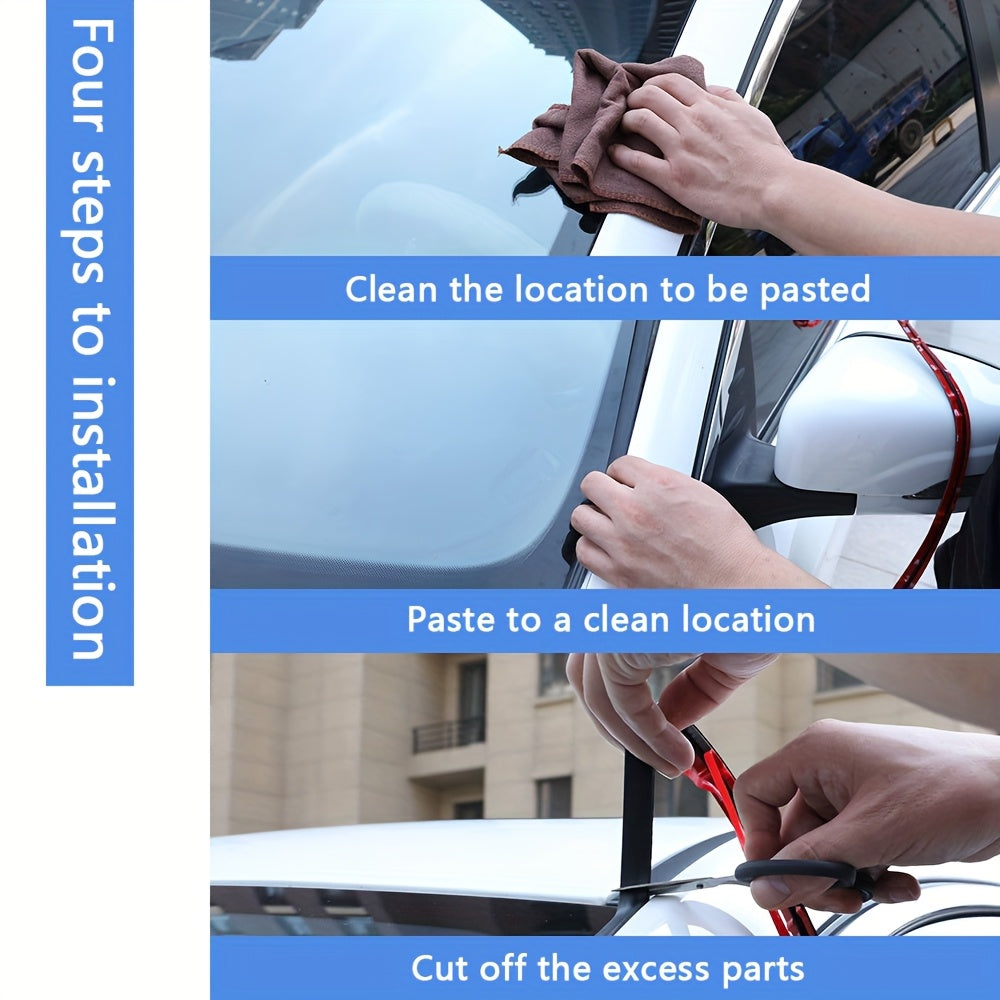 Four steps to installation

Clean the location to be pasted

Paste to a clean location

Cut off the excess parts