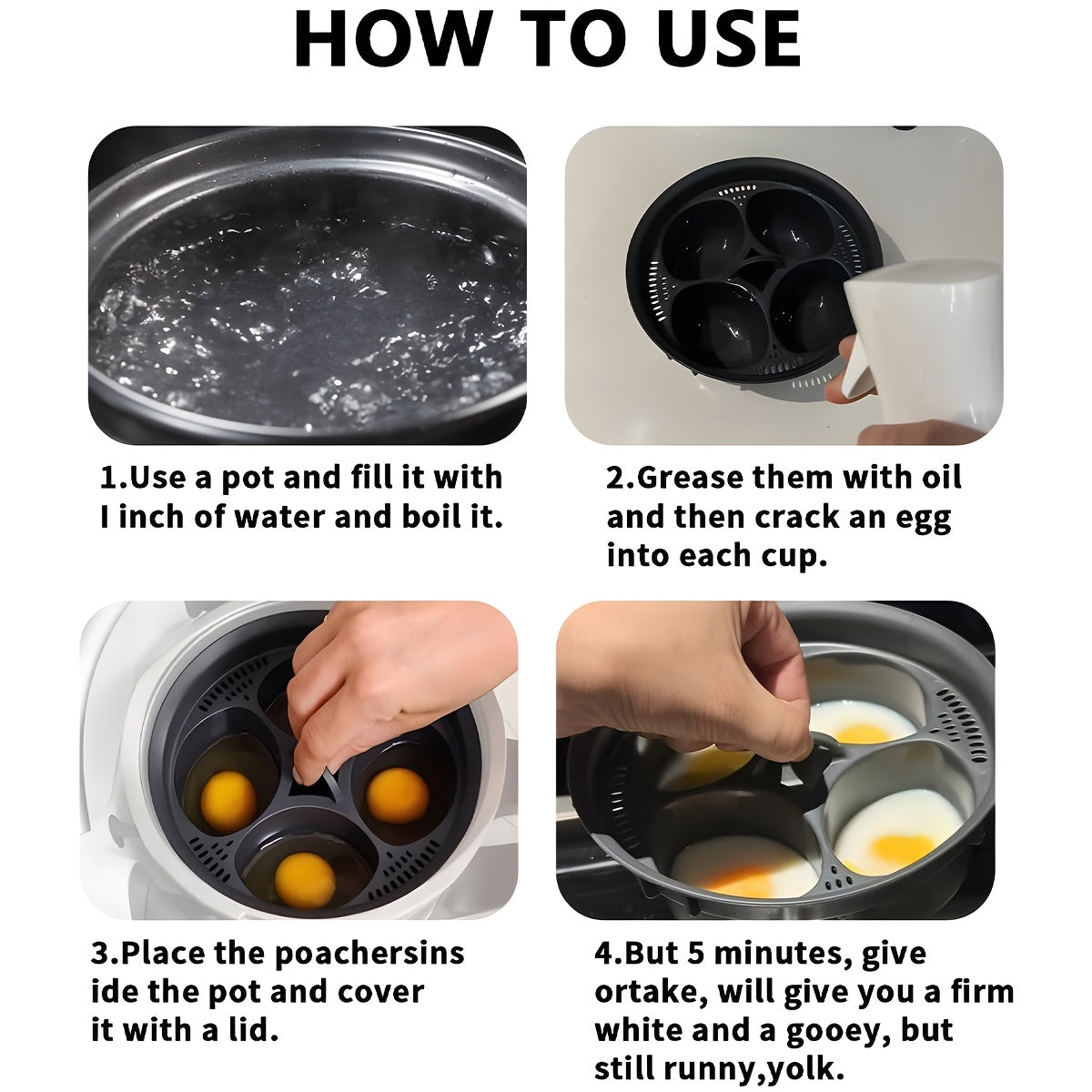 HOW TO USE

1.Use a pot and fill it with I inch of water and boil it.

2.Grease them with oil and then crack an egg into each cup.

3.Place the poachersins ide the pot and cover it with a lid.

4.But 5 minutes, give ortake, will give you a firm white and a gooey, but still runny,yolk.