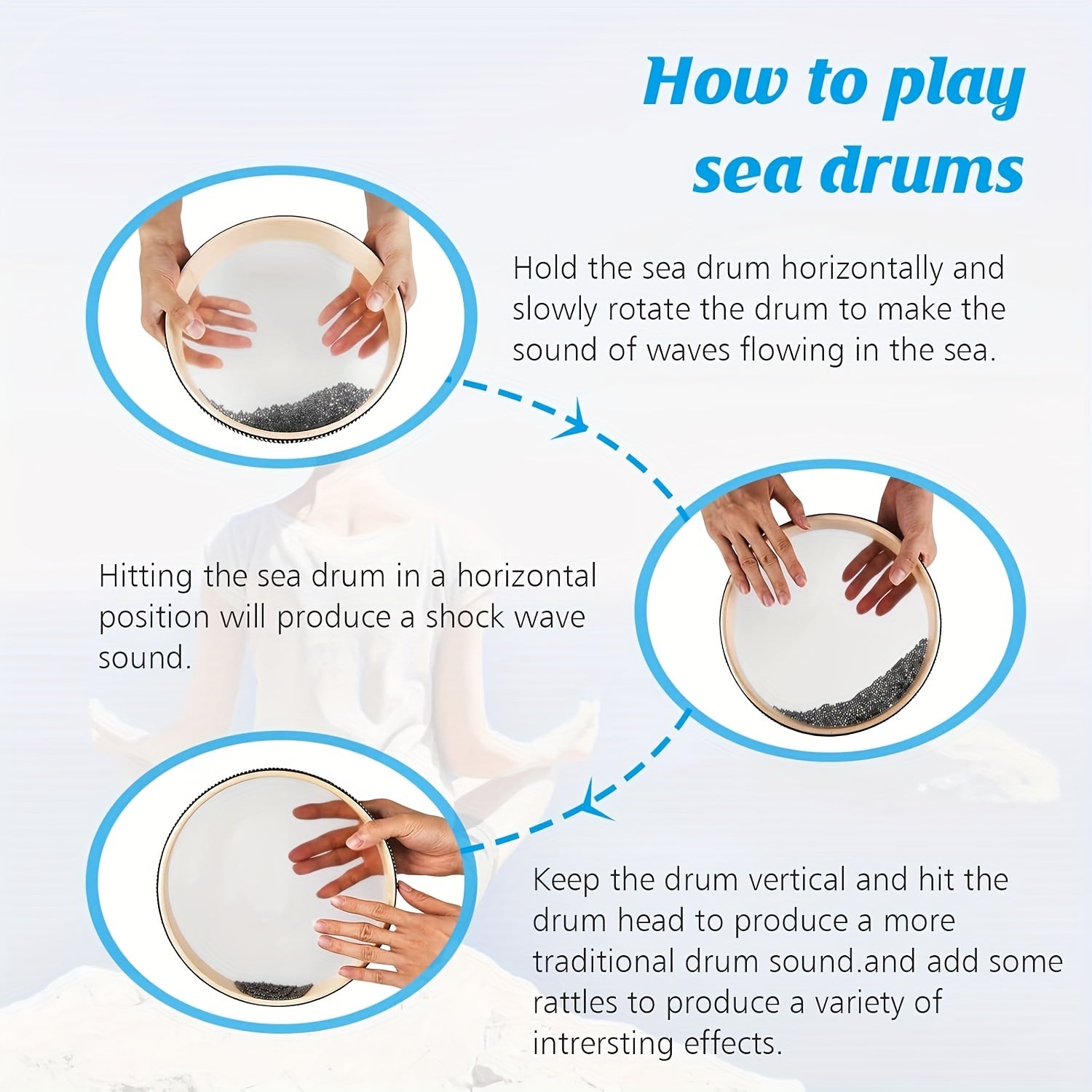 How to play sea drums

Hold the sea drum horizontally and slowly rotate the drum to make the sound of waves flowing in the sea.

Hitting the sea drum in a horizontal position will produce a shock wave sound.

Keep the drum vertical and hit the drum head to produce a more traditional drum sound.and add some rattles to produce a variety of intrersting effects.