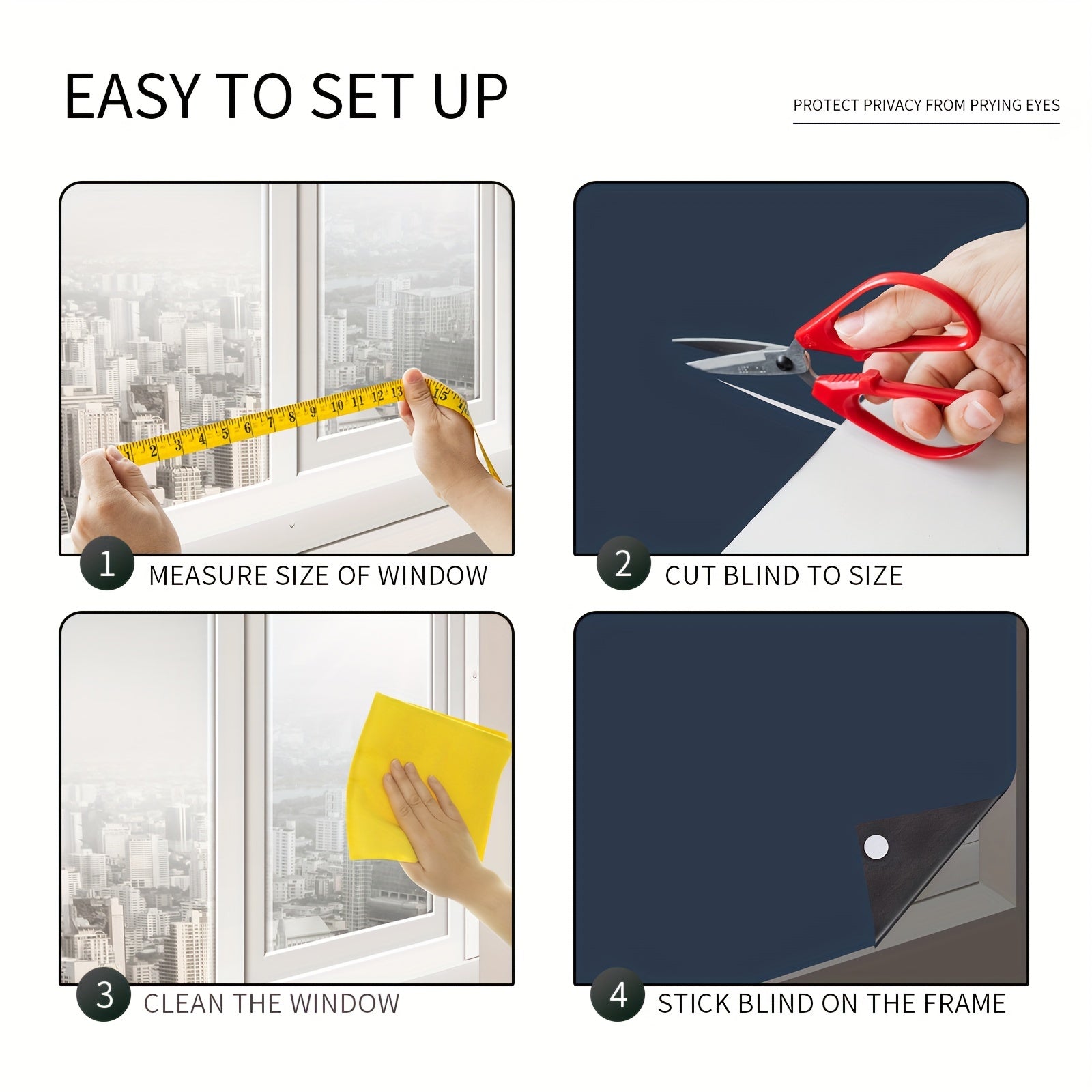 EASY TO SET UP

PROTECT PRIVACY FROM PRYING EYES

1 2 3 4 5 6 7 8 9 10 11 12 13 15

1 MEASURE SIZE OF WINDOW

2 CUT BLIND TO SIZE

3 CLEAN THE WINDOW

4 STICK BLIND ON THE FRAME