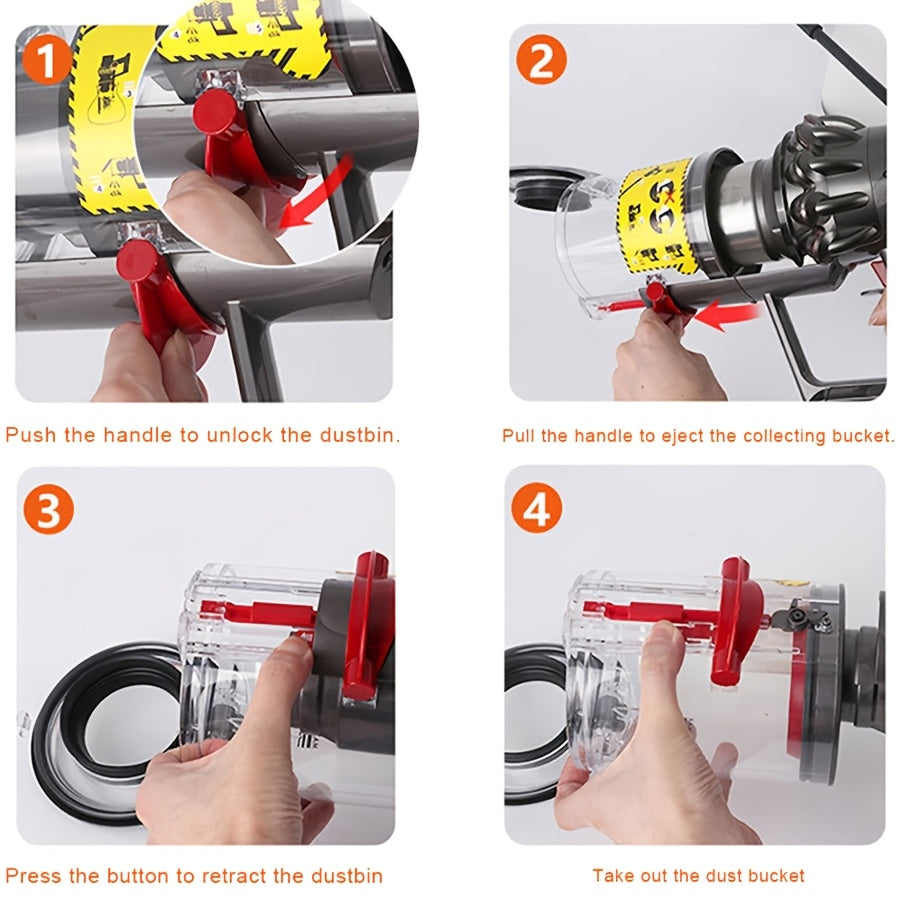 1

Push the handle to unlock the dustbin.

2

Pull the handle to eject the collecting bucket.

3

Press the button to retract the dustbin

4

Take out the dust bucket