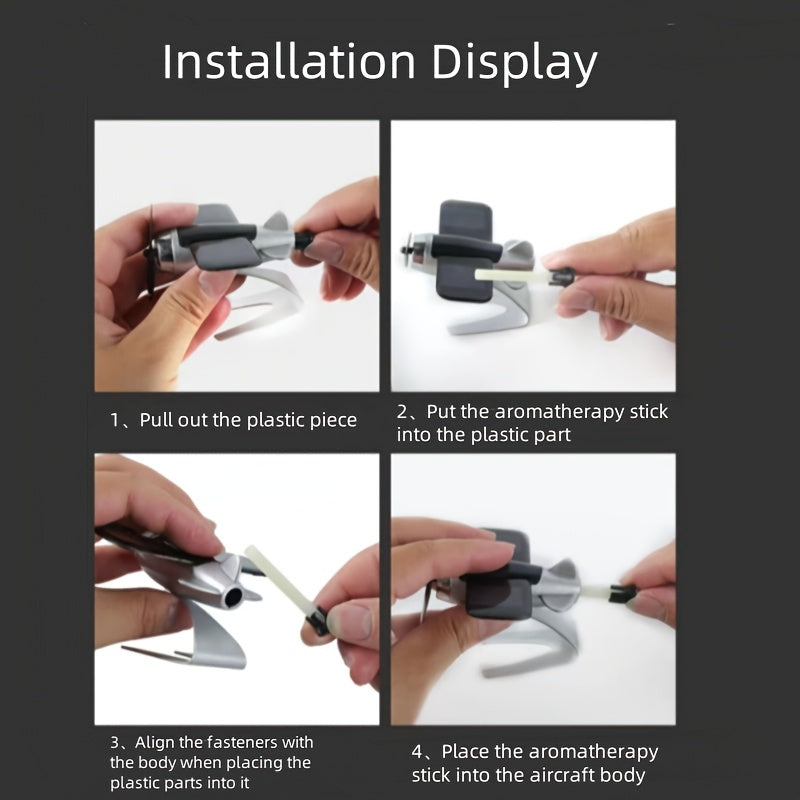 Installation Display

1、Pull out the plastic piece

2、Put the aromatherapy stick into the plastic part

3、Align the fasteners with the body when placing the plastic parts into it

4、Place the aromatherapy stick into the aircraft body