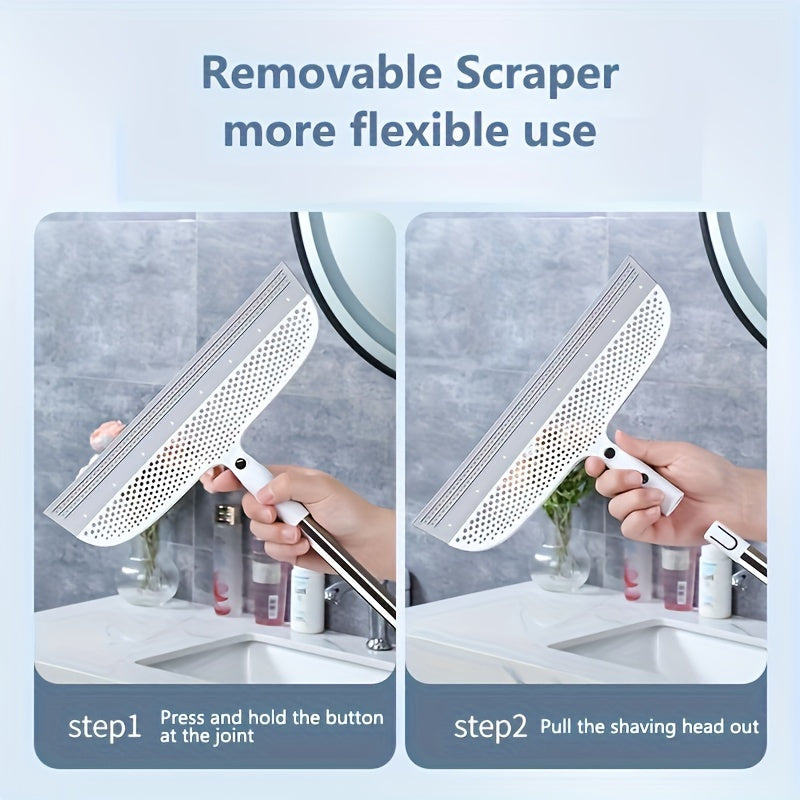 Removable Scraper
more flexible use

step1 Press and hold the button at the joint

step2 Pull the shaving head out