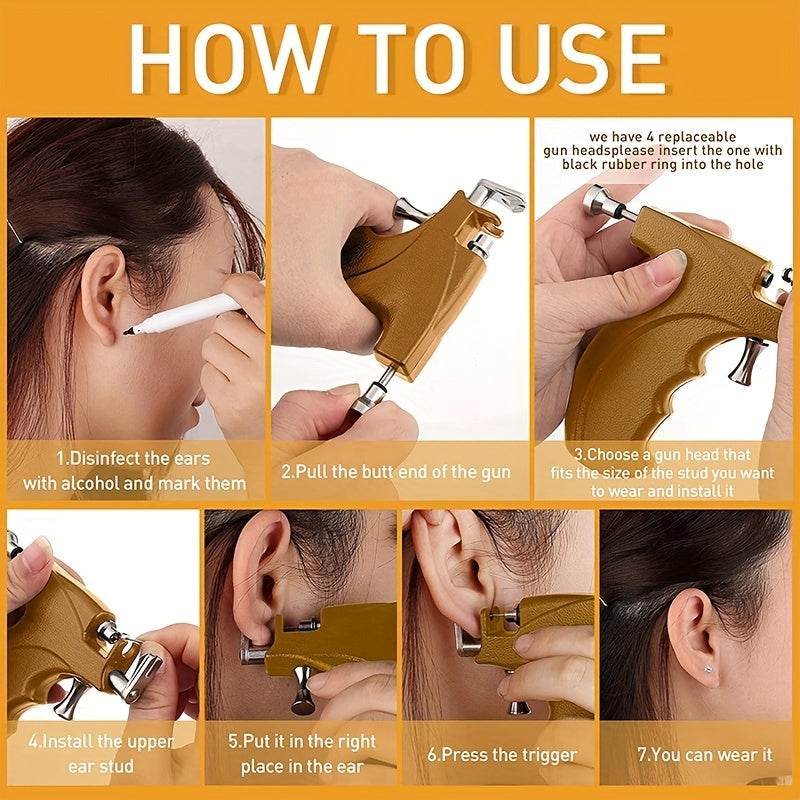 HOW TO USE

1.Disinfect the ears with alcohol and mark them

2.Pull the butt end of the gun

we have 4 replaceable gun headsplease insert the one with black rubber ring into the hole

3.Choose a gun head that fits the size of the stud you want to wear and install it

4.Install the upper ear stud

5.Put it in the right place in the ear

6.Press the trigger

7.You can wear it