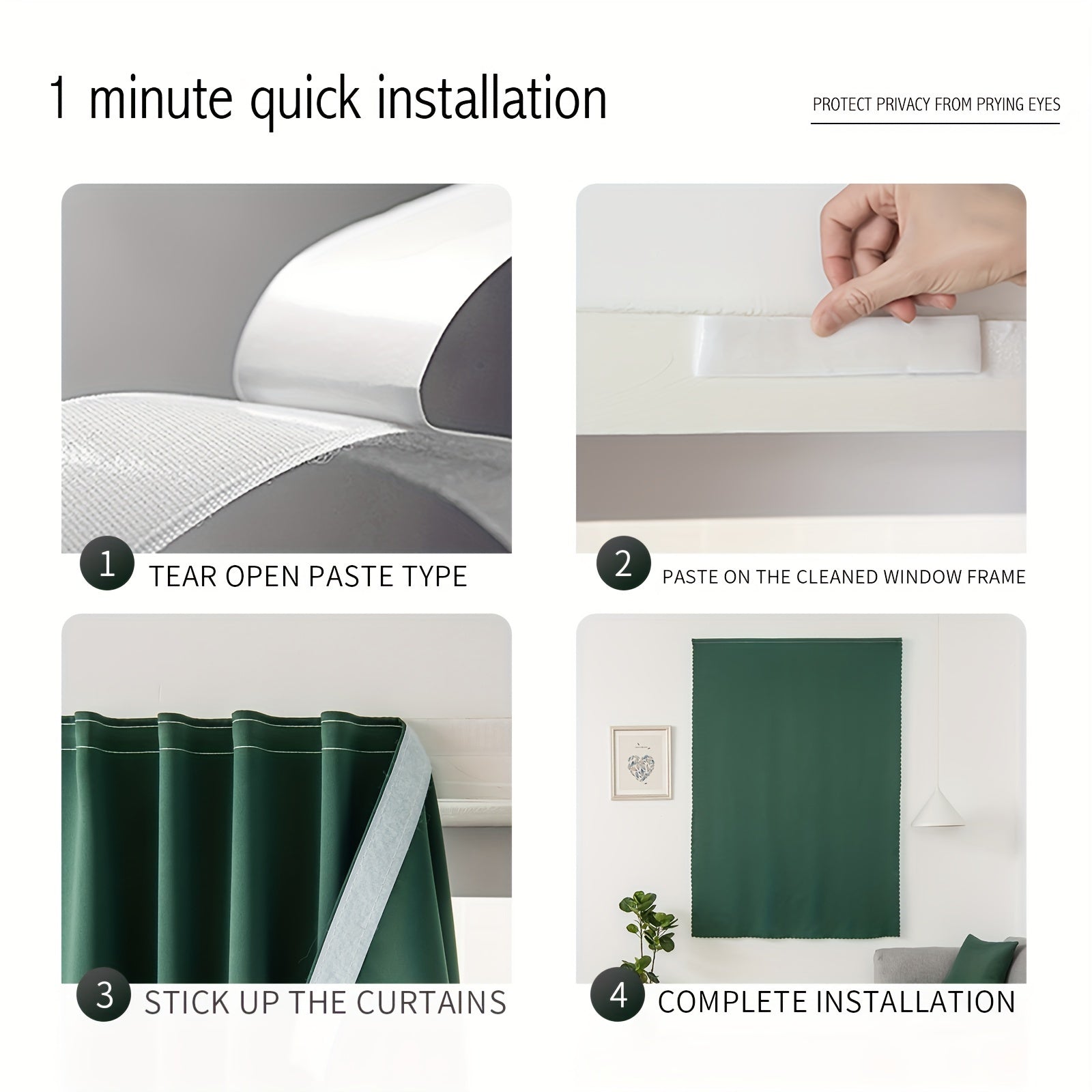 1 minute quick installation

PROTECT PRIVACY FROM PRYING EYES

1 TEAR OPEN PASTE TYPE

2 PASTE ON THE CLEANED WINDOW FRAME

3 STICK UP THE CURTAINS

4 COMPLETE INSTALLATION