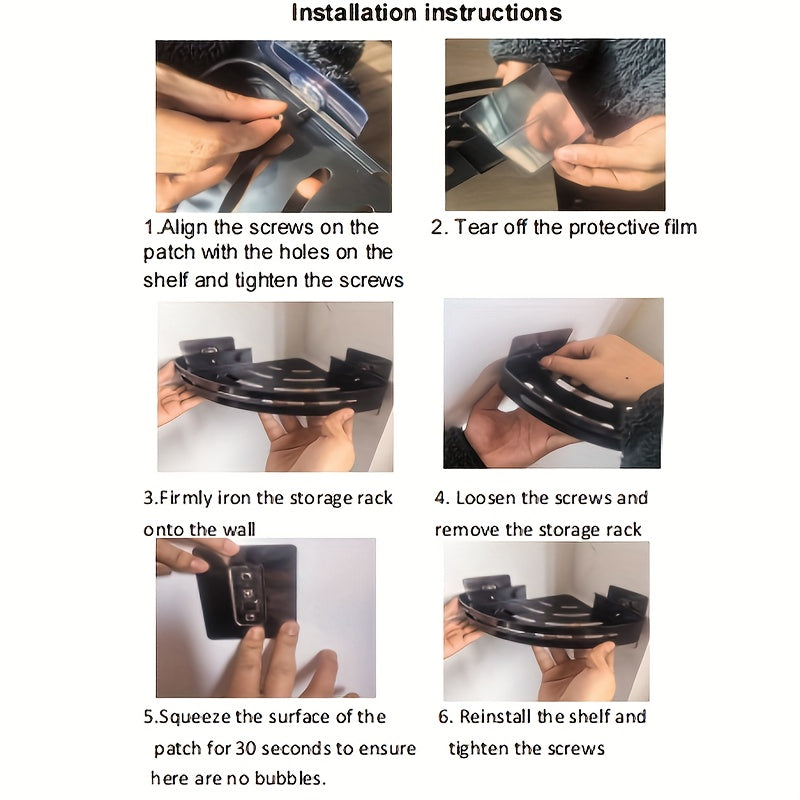 Installation instructions

1.Align the screws on the patch with the holes on the shelf and tighten the screws

2. Tear off the protective film

3.Firmly iron the storage rack onto the wall

4. Loosen the screws and remove the storage rack

5.Squeeze the surface of the patch for 30 seconds to ensure here are no bubbles.

6. Reinstall the shelf and tighten the screws