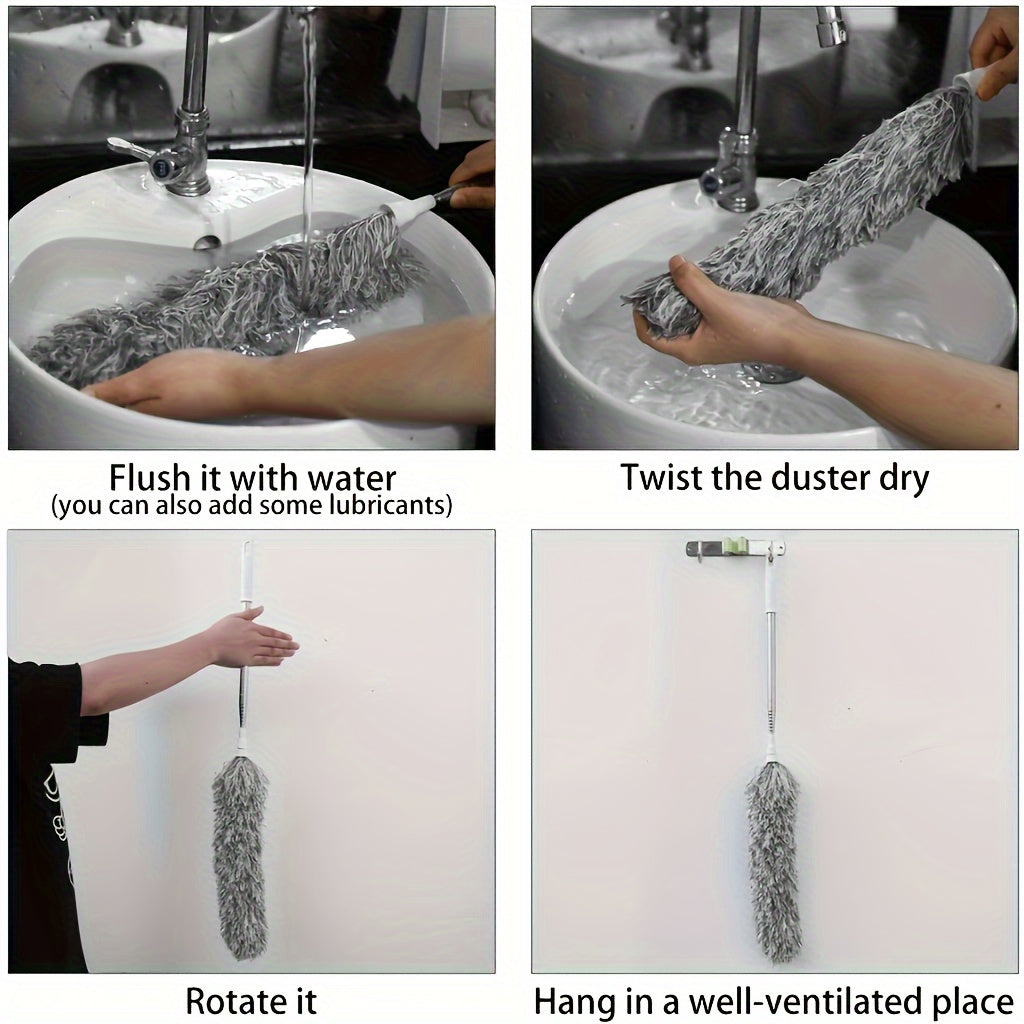 Flush it with water
(you can also add some lubricants)

Twist the duster dry

Rotate it

Hang in a well-ventilated place