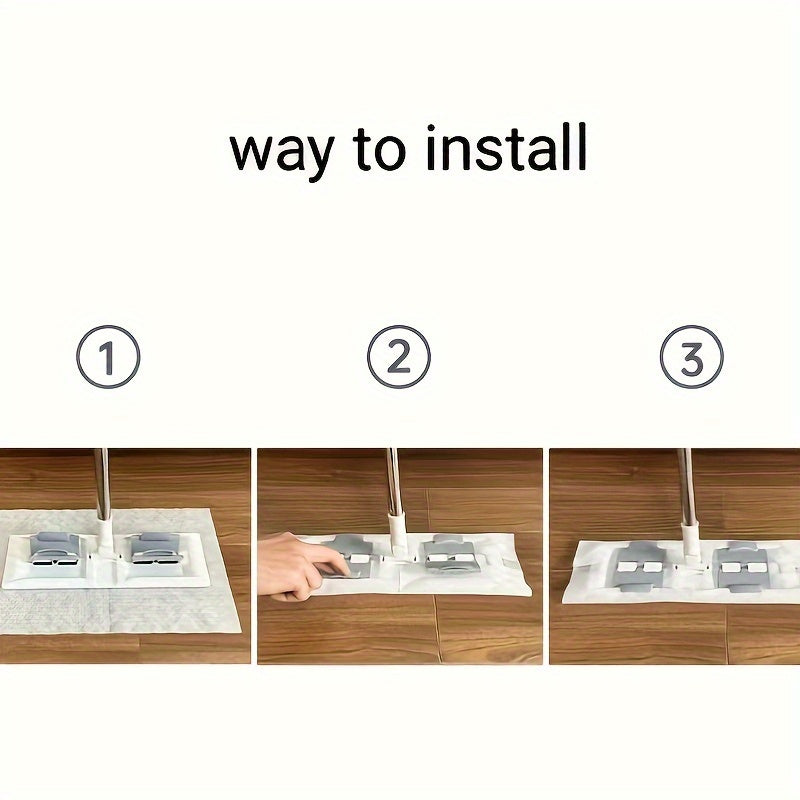 way to install

①

②

③