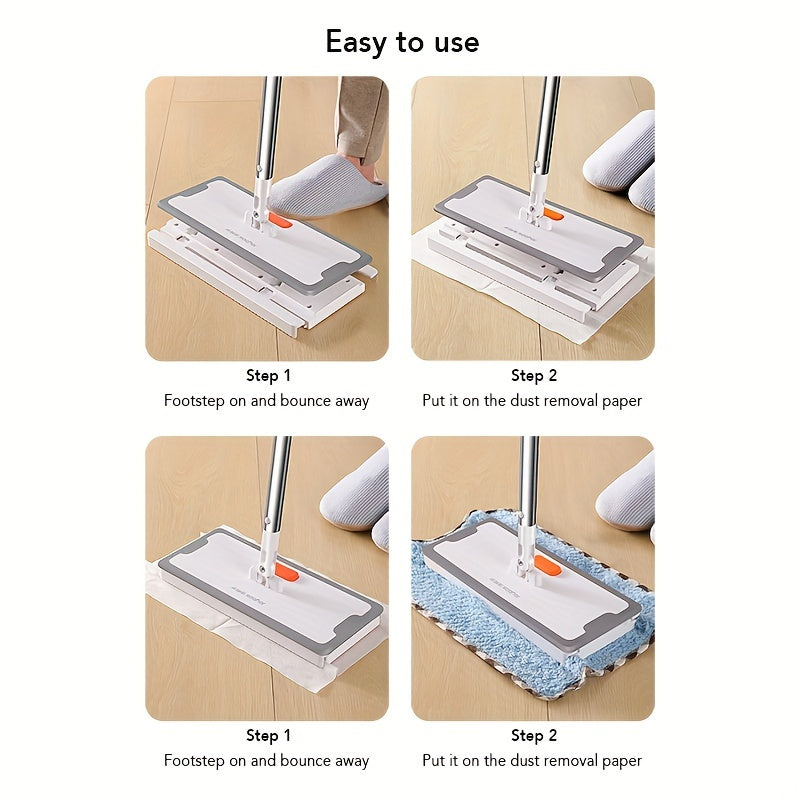 Easy to use

Step 1
Footstep on and bounce away

Step 2
Put it on the dust removal paper

Step 1
Footstep on and bounce away

Step 2
Put it on the dust removal paper