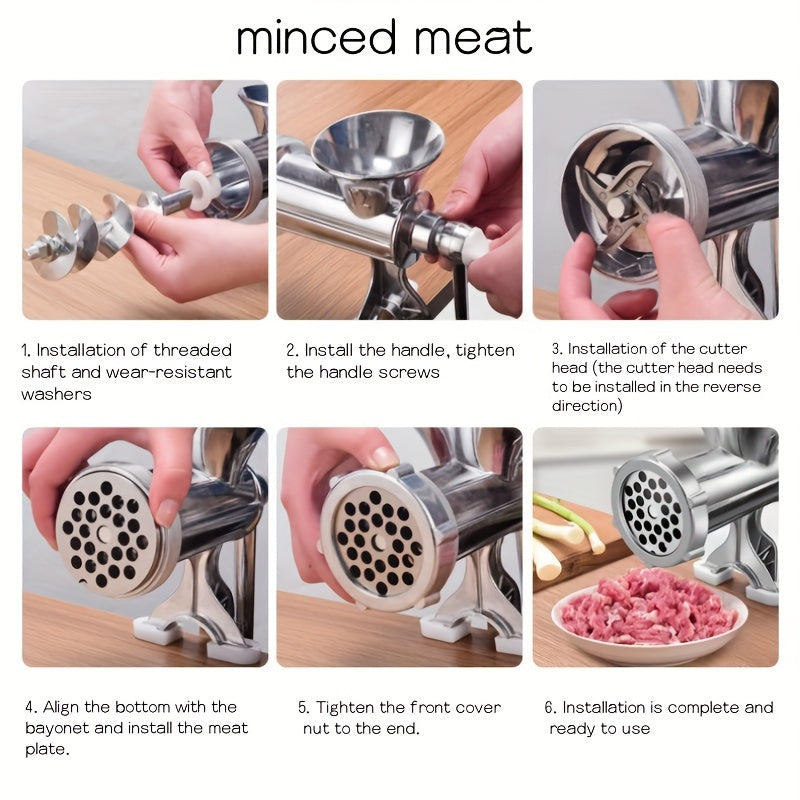 minced meat

1. Installation of threaded shaft and wear-resistant washers

2. Install the handle, tighten the handle screws

3. Installation of the cutter head (the cutter head needs to be installed in the reverse direction)

4. Align the bottom with the bayonet and install the meat plate.

5. Tighten the front cover nut to the end.

6. Installation is complete and ready to use