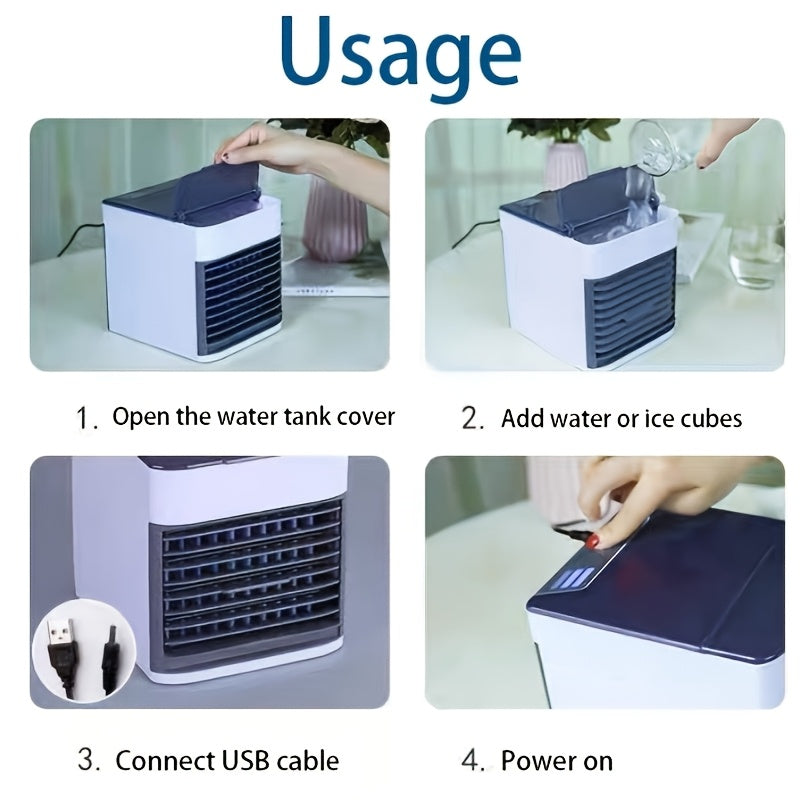 Usage

1. Open the water tank cover

2. Add water or ice cubes

3. Connect USB cable

4. Power on