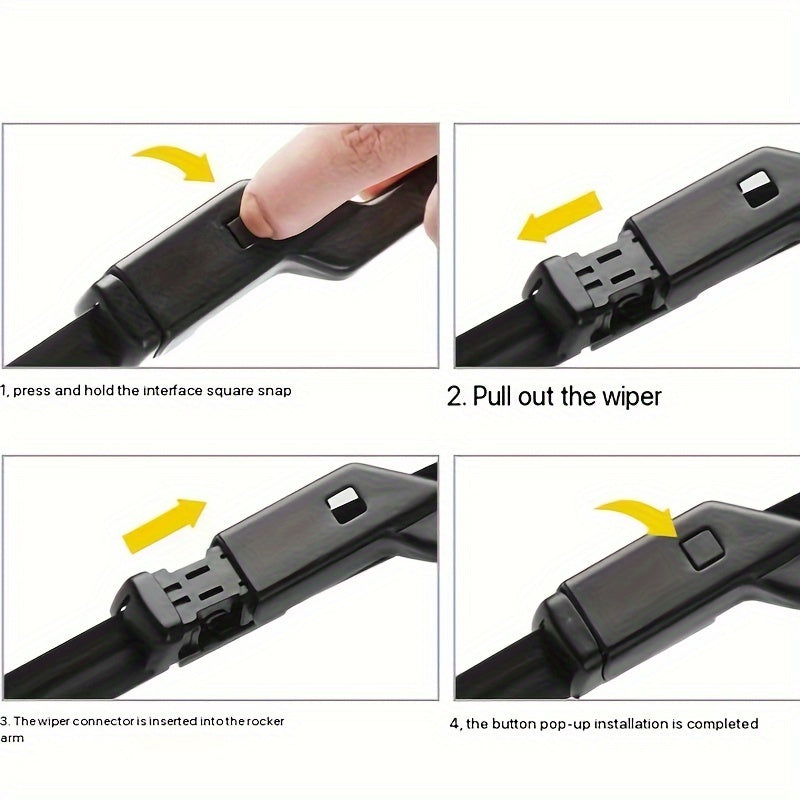 1, press and hold the interface square snap

2. Pull out the wiper

3. The wiper connector is inserted into the rocker arm

4, the button pop-up installation is completed