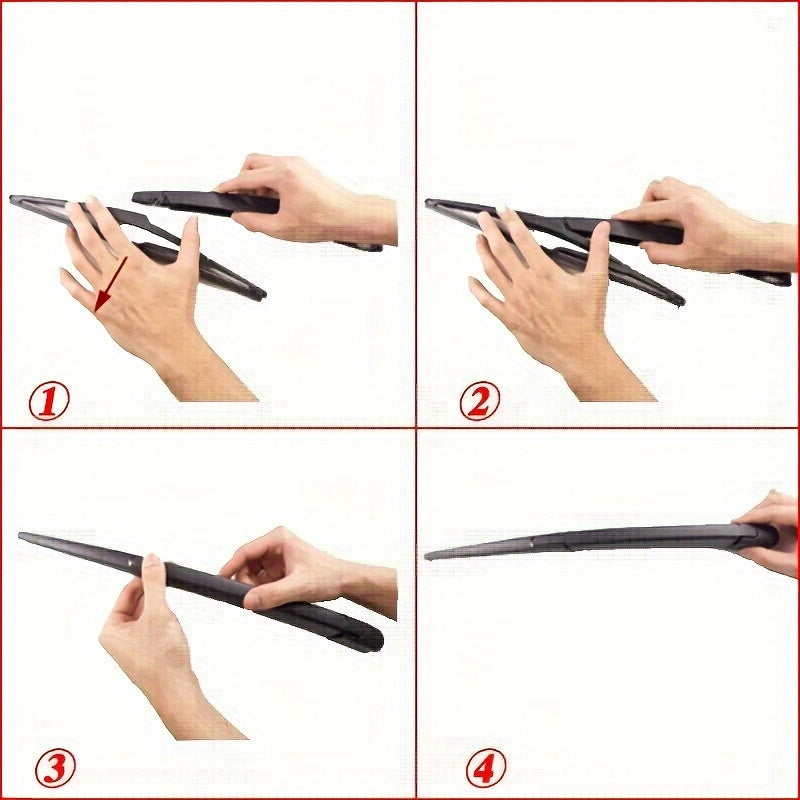 ①

②

③

④