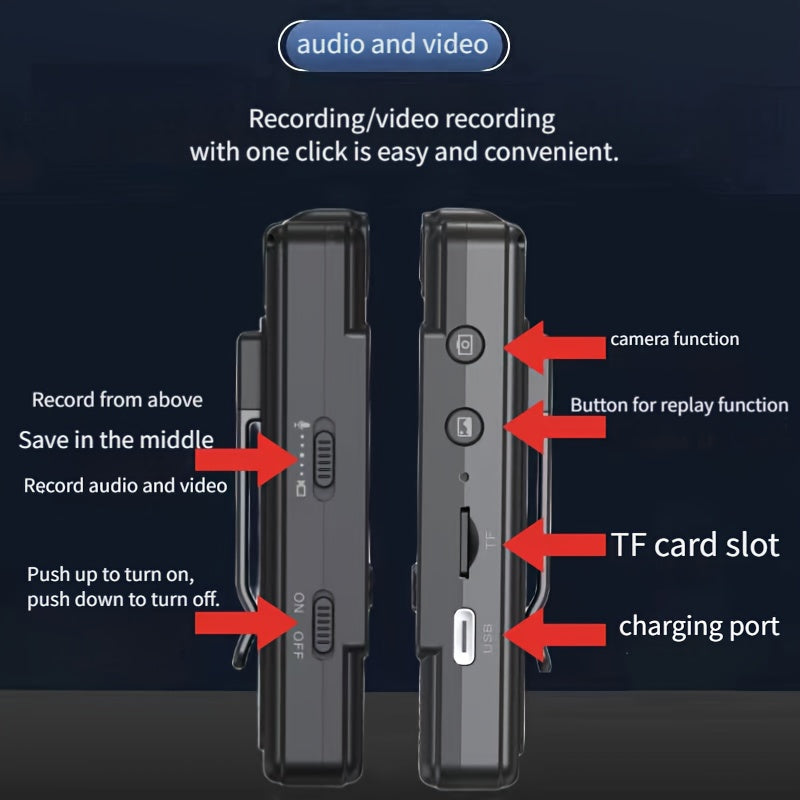 audio and video

Recording/video recording with one click is easy and convenient.

Record from above

Save in the middle

Record audio and video

Push up to turn on, push down to turn off.

ON OFF

camera function

Button for replay function

TF

TF card slot

USB

charging port