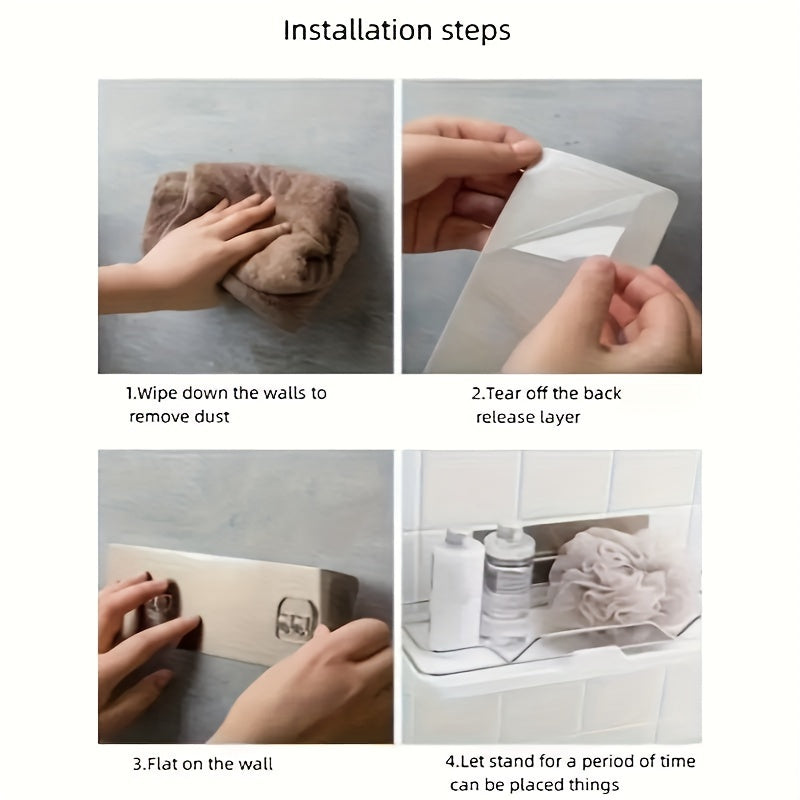 Installation steps

1.Wipe down the walls to remove dust

2.Tear off the back release layer

3.Flat on the wall

4.Let stand for a period of time can be placed things