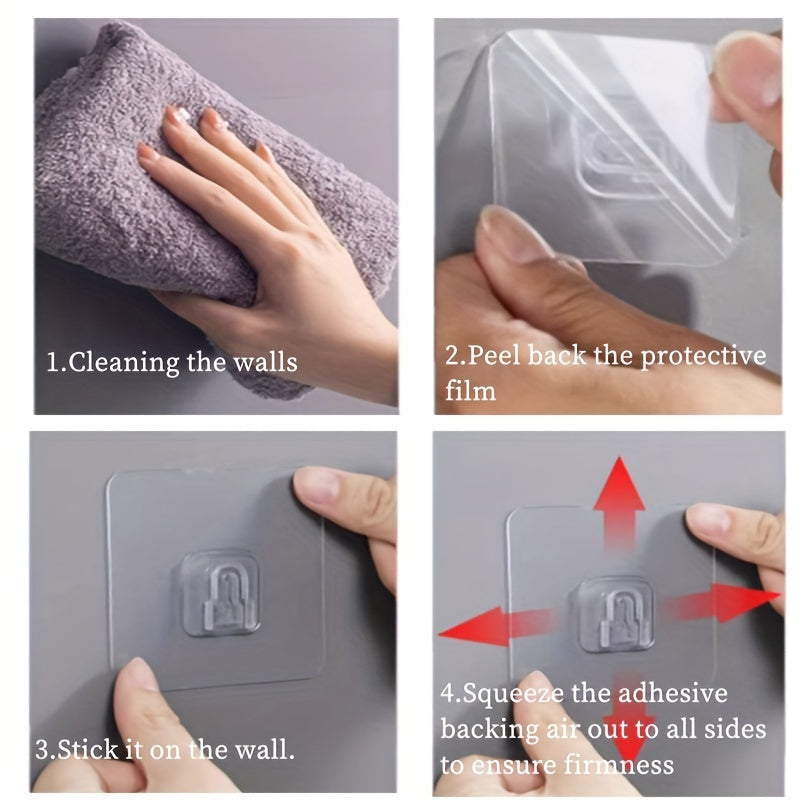 1.Cleaning the walls

2.Peel back the protective film

3.Stick it on the wall.

4.Squeeze the adhesive backing air out to all sides to ensure firmness