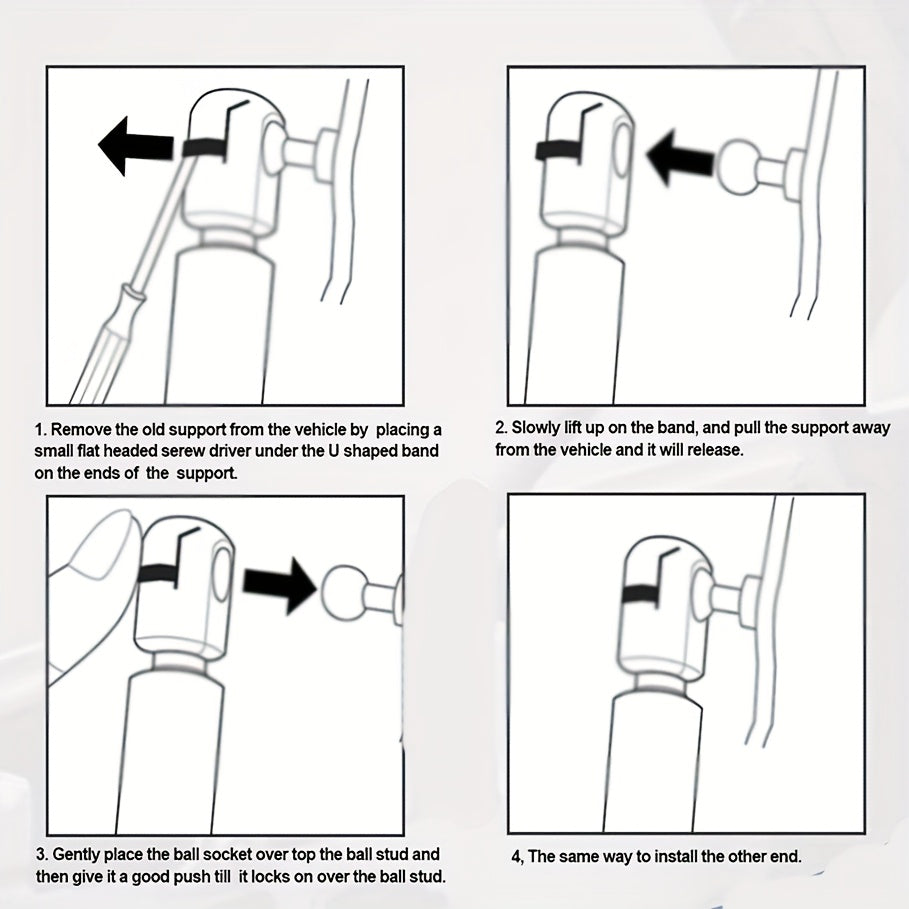 1. Remove the old support from the vehicle by placing a small flat headed serew driver under the U shaped band on the ends of the support.

2. Slowly lift up on the band, and pull the support away from the vehicle and it will release.

3. Gently place the ball socket over top the ball stud and then give it a good push till it locks on over the ball stud.

4, The same way to install the other end.