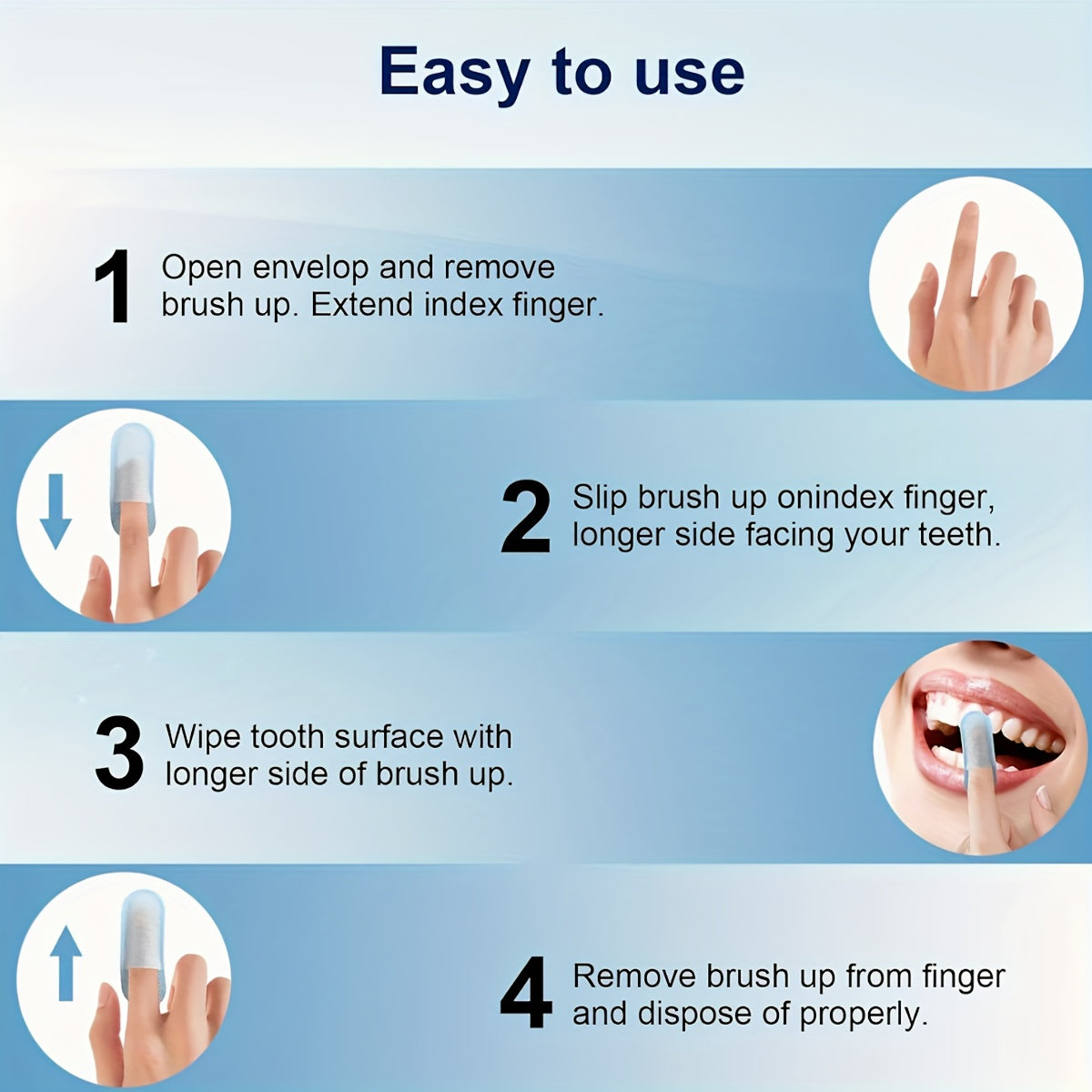 Easy to use

1 Open envelop and remove brush up. Extend index finger.

2 Slip brush up onindex finger, longer side facing your teeth.

3 Wipe tooth surface with longer side of brush up.

4 Remove brush up from finger and dispose of properly.