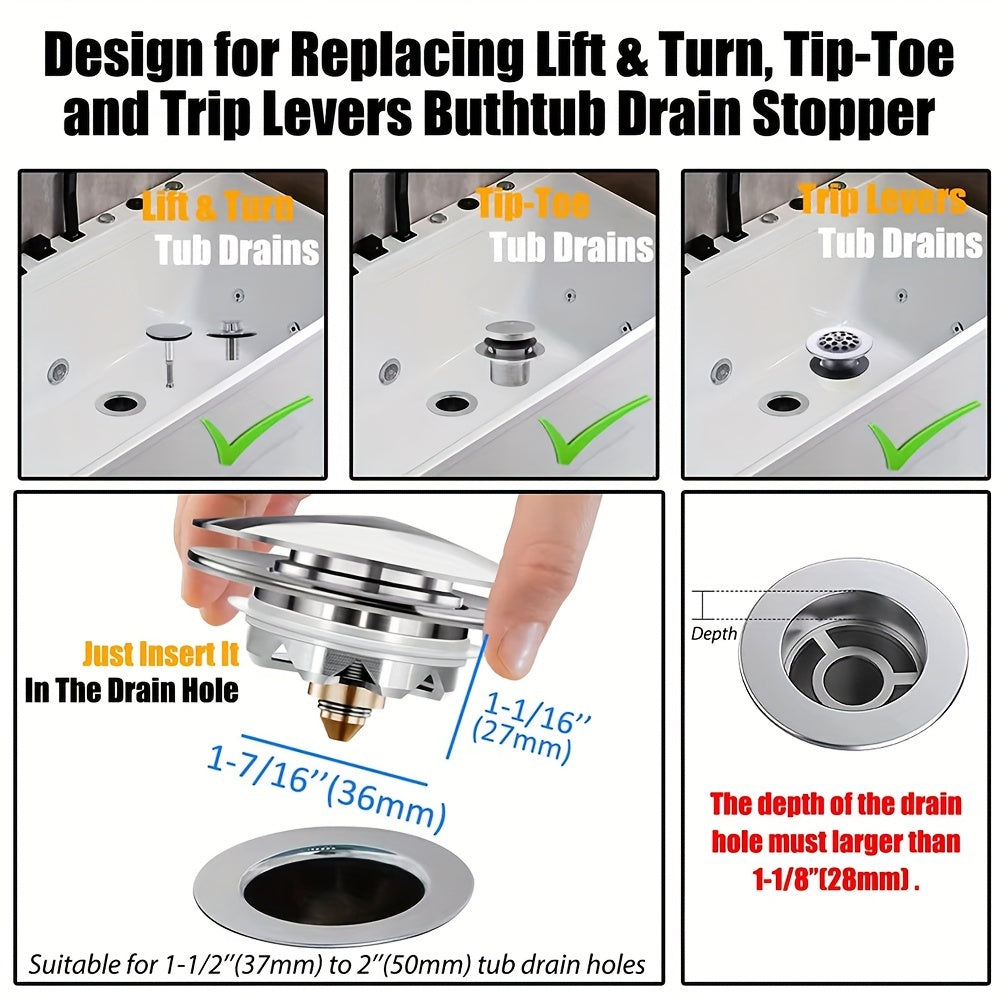 Design for Replacing Lift & Turn, Tip-Toe and Trip Levers Buthtub Drain Stopper

Lift & Turn
Tub Drains

Tip-Toe
Tub Drains

Trip Levers
Tub Drains

Just Insert It
In The Drain Hole

1-1/16''
(27mm)

1-7/16''(36mm)

Suitable for 1-1/2''(37mm) to 2''(50mm) tub drain holes

Depth

The depth of the drain hole must larger than 1-1/8"(28mm) .