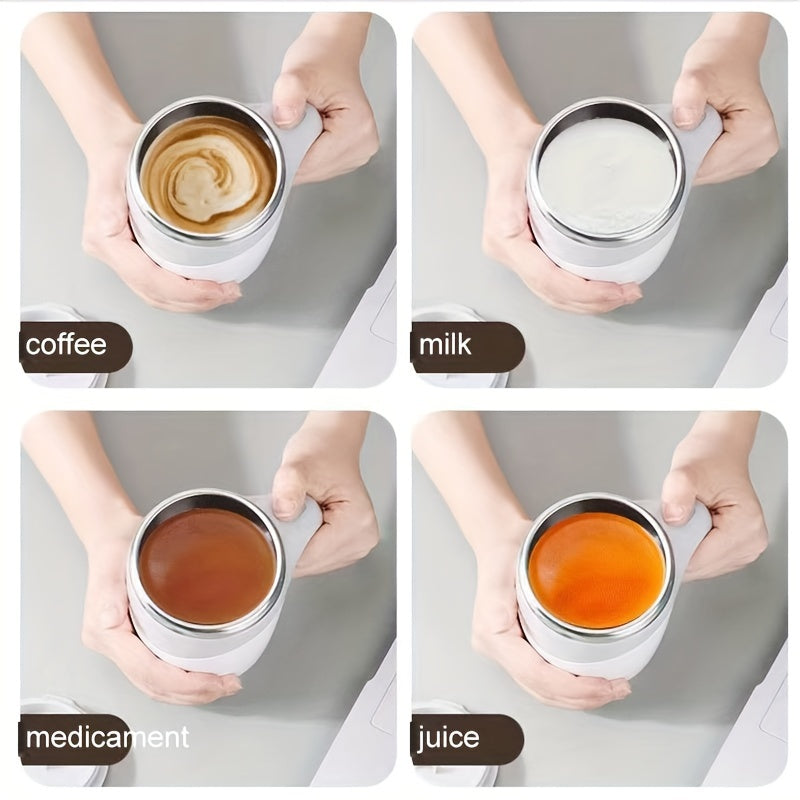 coffee

milk

medicament

juice