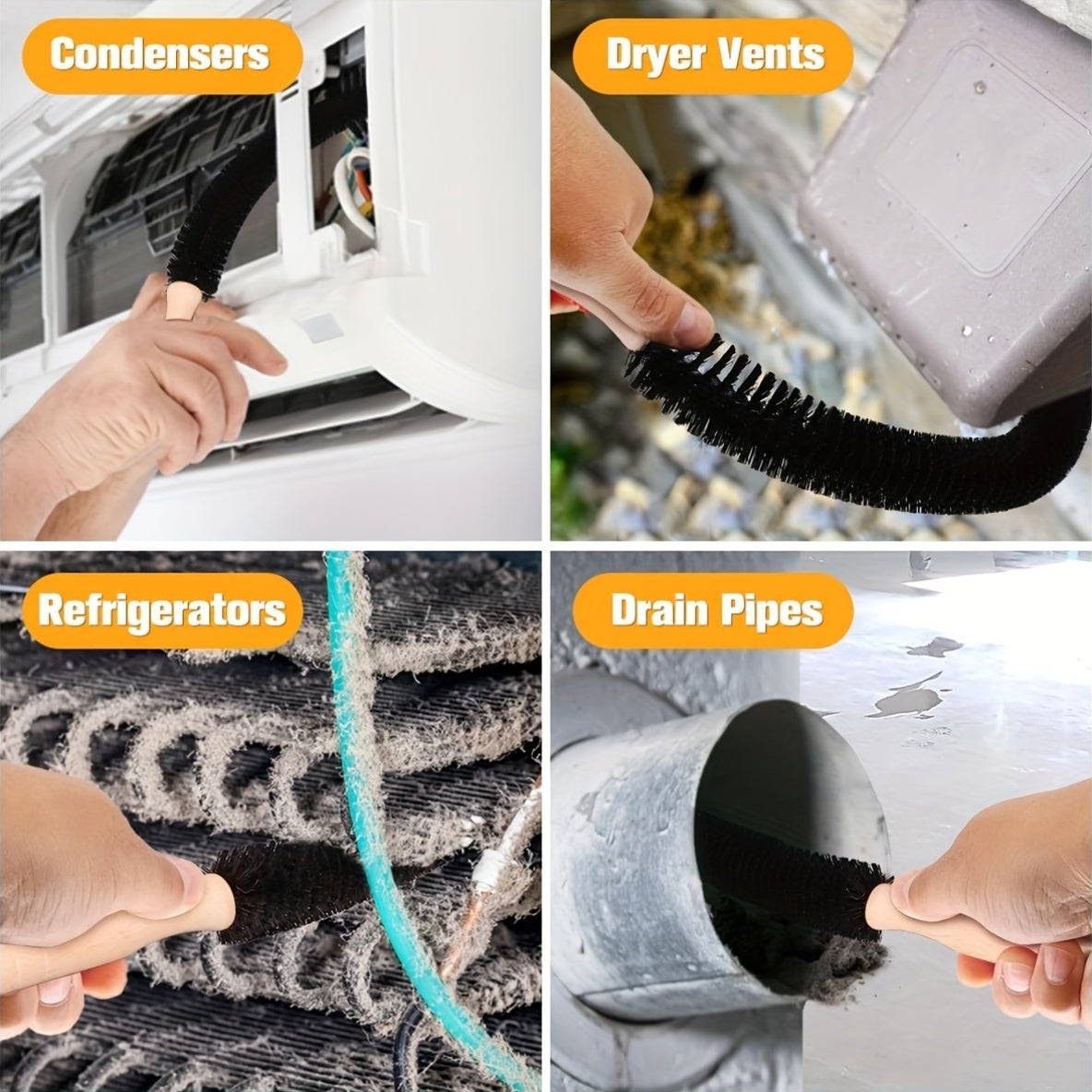 Condensers

Dryer Vents

Refrigerators

Drain Pipes