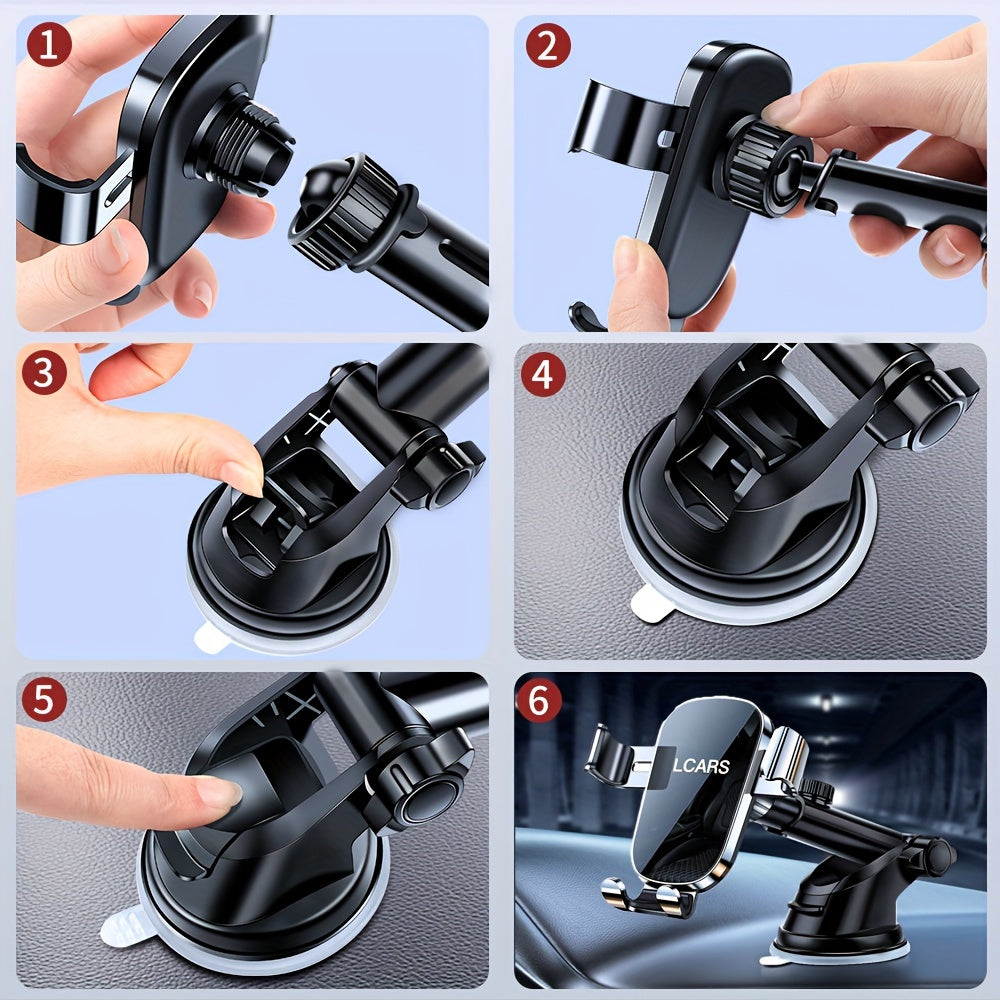 1

2

3

4

5

6

LCARS