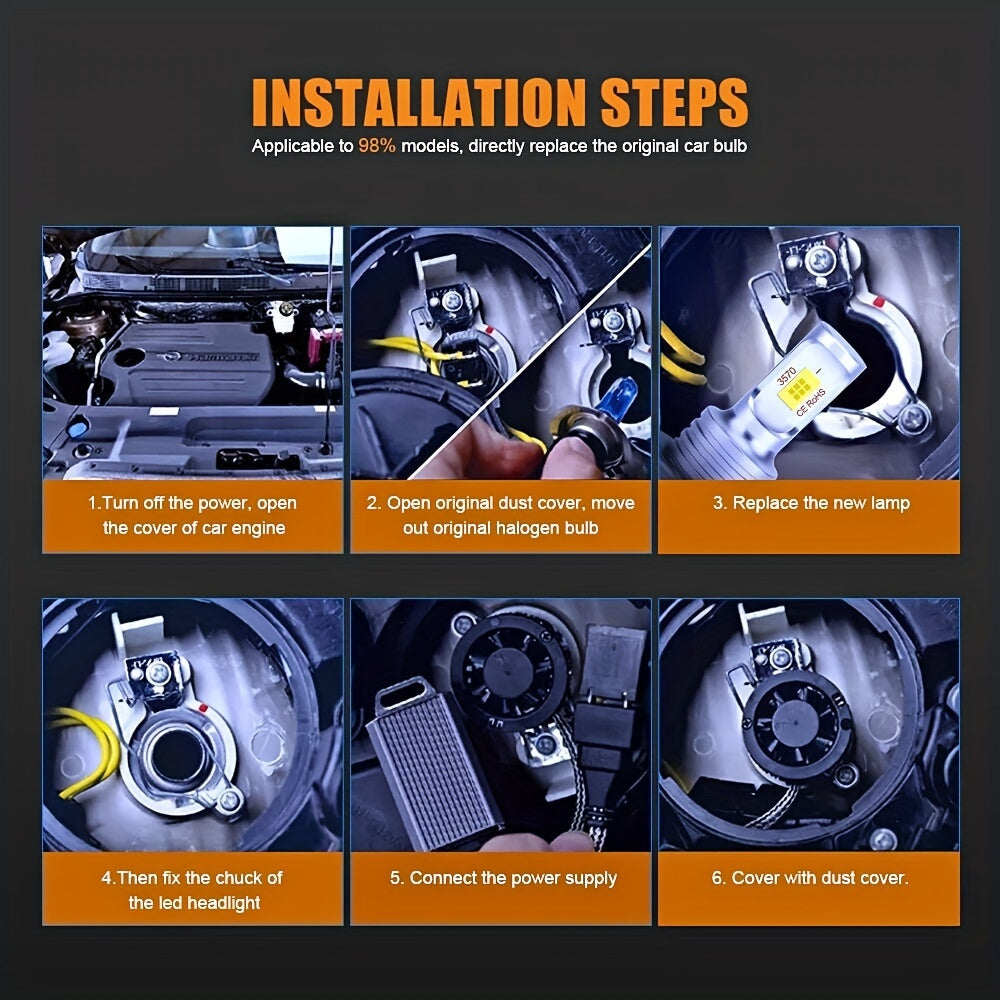 INSTALLATION STEPS
Applicable to 98% models, directly replace the original car bulb

3570
CE RoHS

1.Turn off the power, open the cover of car engine

2. Open original dust cover, move out original halogen bulb

3. Replace the new lamp

4.Then fix the chuck of the led headlight

5. Connect the power supply

6. Cover with dust cover.