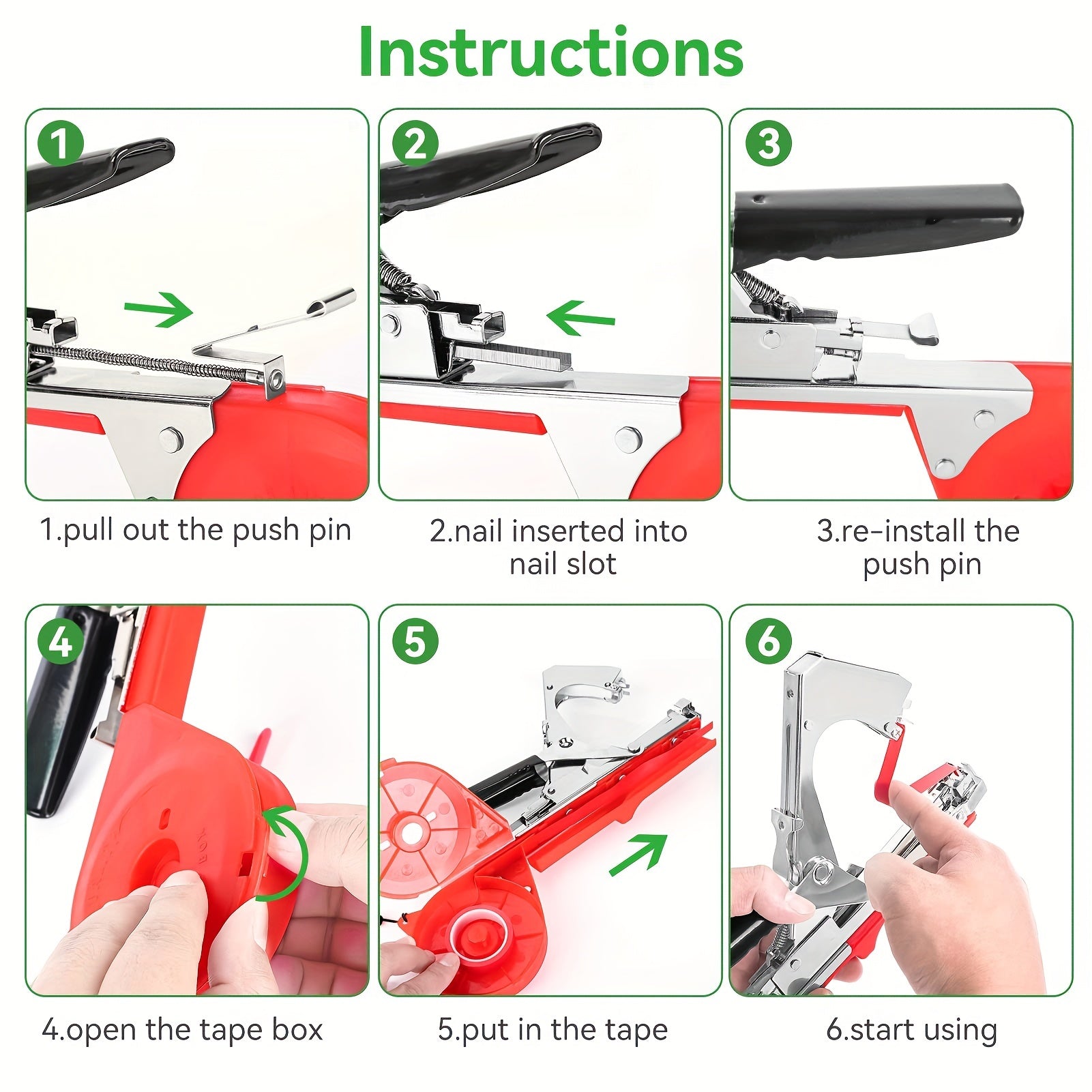 Instructions

1

1.pull out the push pin

2

2.nail inserted into nail slot

3

3.re-install the push pin

4

4.open the tape box

5

5.put in the tape

6

6.start using