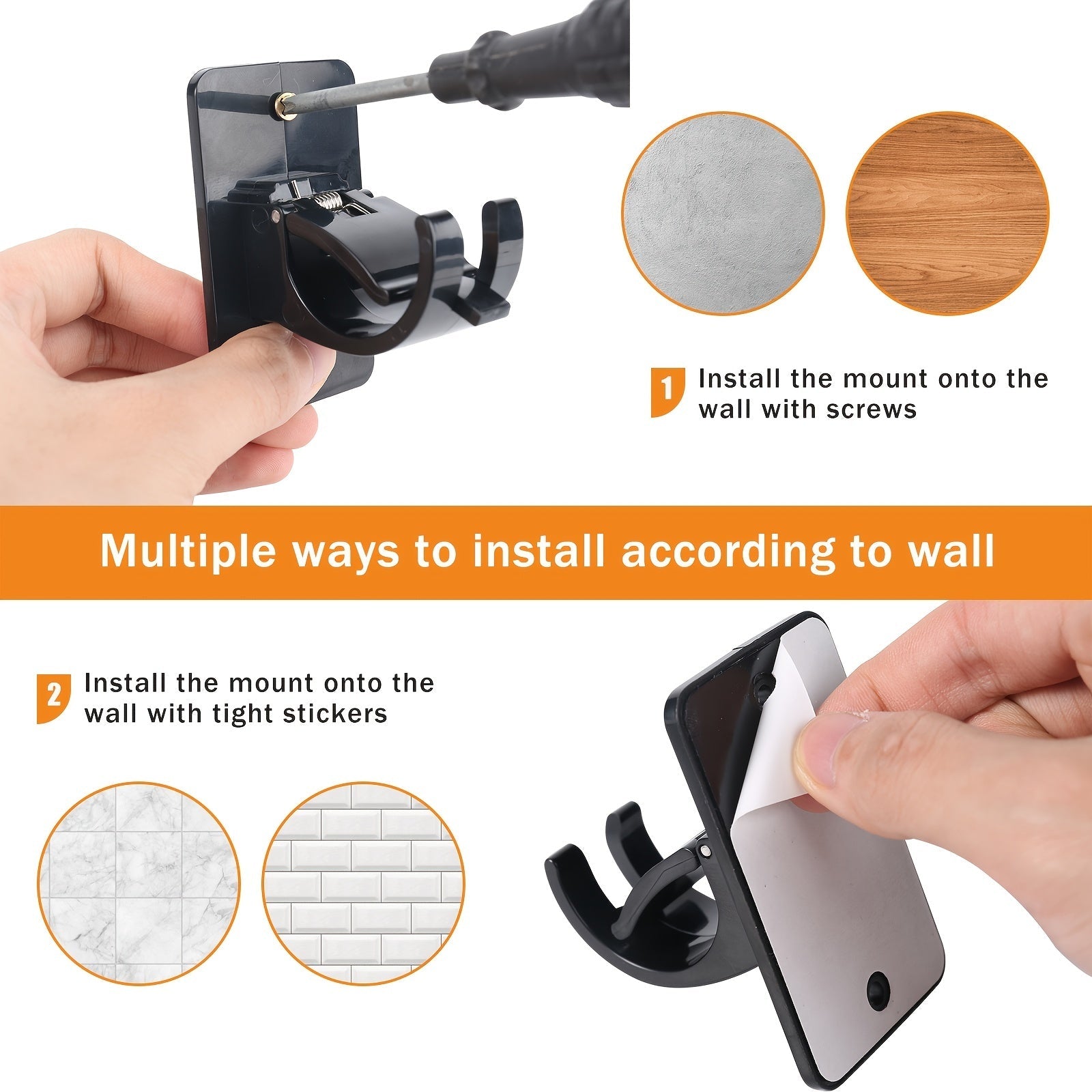 1 Install the mount onto the wall with screws

Multiple ways to install according to wall

2 Install the mount onto the wall with tight stickers