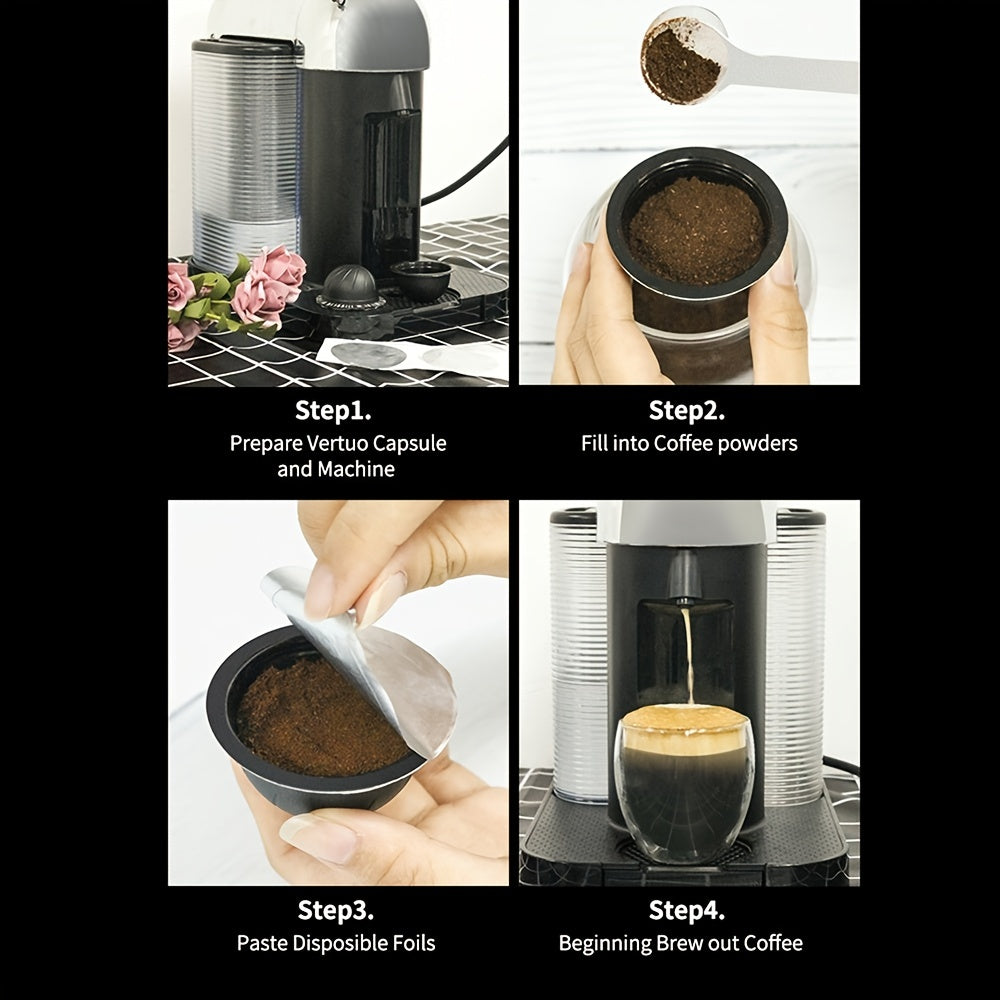 Step1.
Prepare Vertuo Capsule and Machine

Step2.
Fill into Coffee powders

Step3.
Paste Disposible Foils

Step4.
Beginning Brew out Coffee