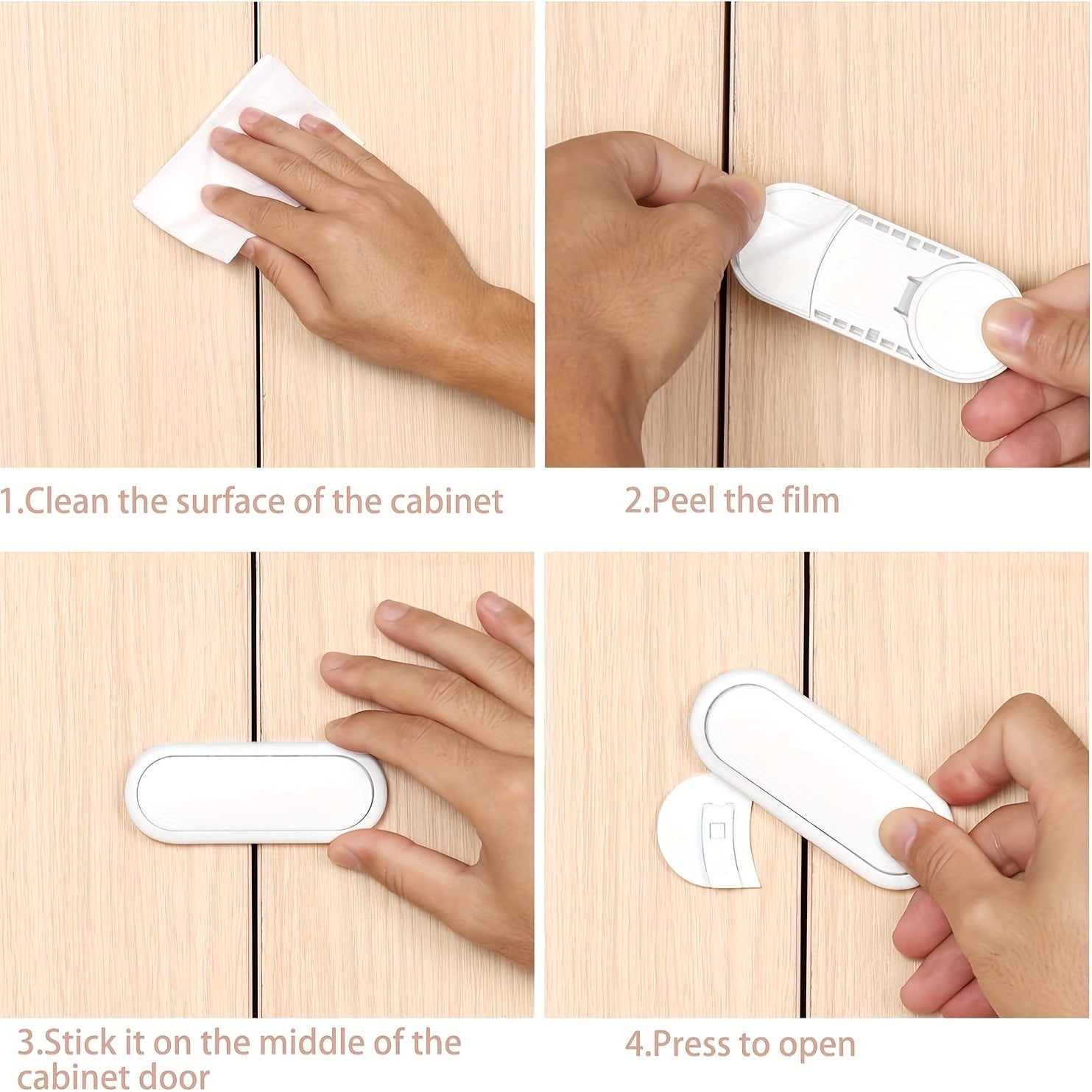 1.Clean the surface of the cabinet

2.Peel the film

3.Stick it on the middle of the cabinet door

4.Press to open