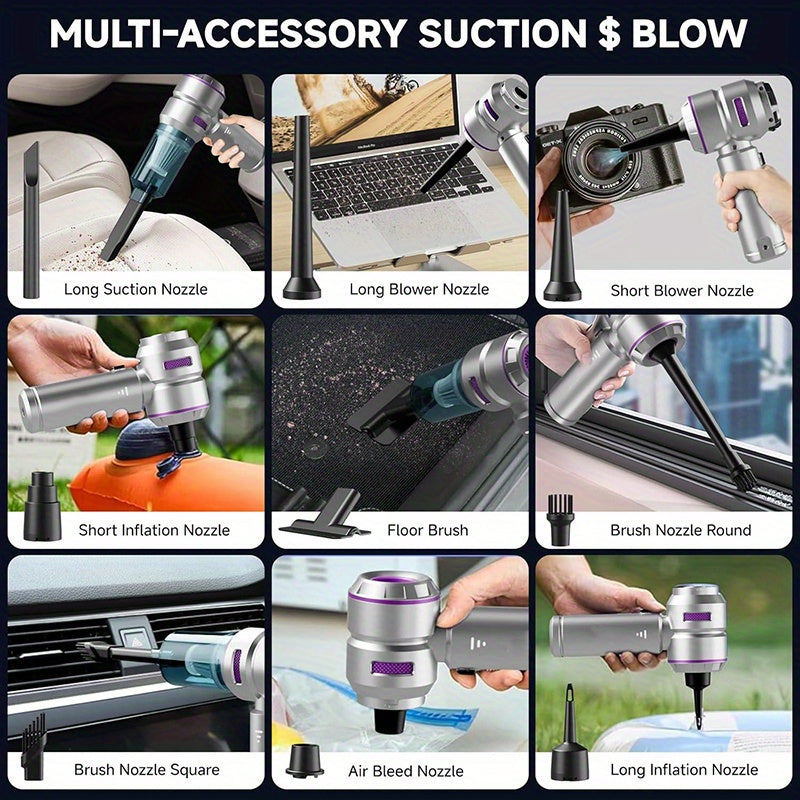 MULTI-ACCESSORY SUCTION $ BLOW

Long Suction Nozzle

Long Blower Nozzle

Short Blower Nozzle

Short Inflation Nozzle

Floor Brush

Brush Nozzle Round

Brush Nozzle Square

Air Bleed Nozzle

Long Inflation Nozzle