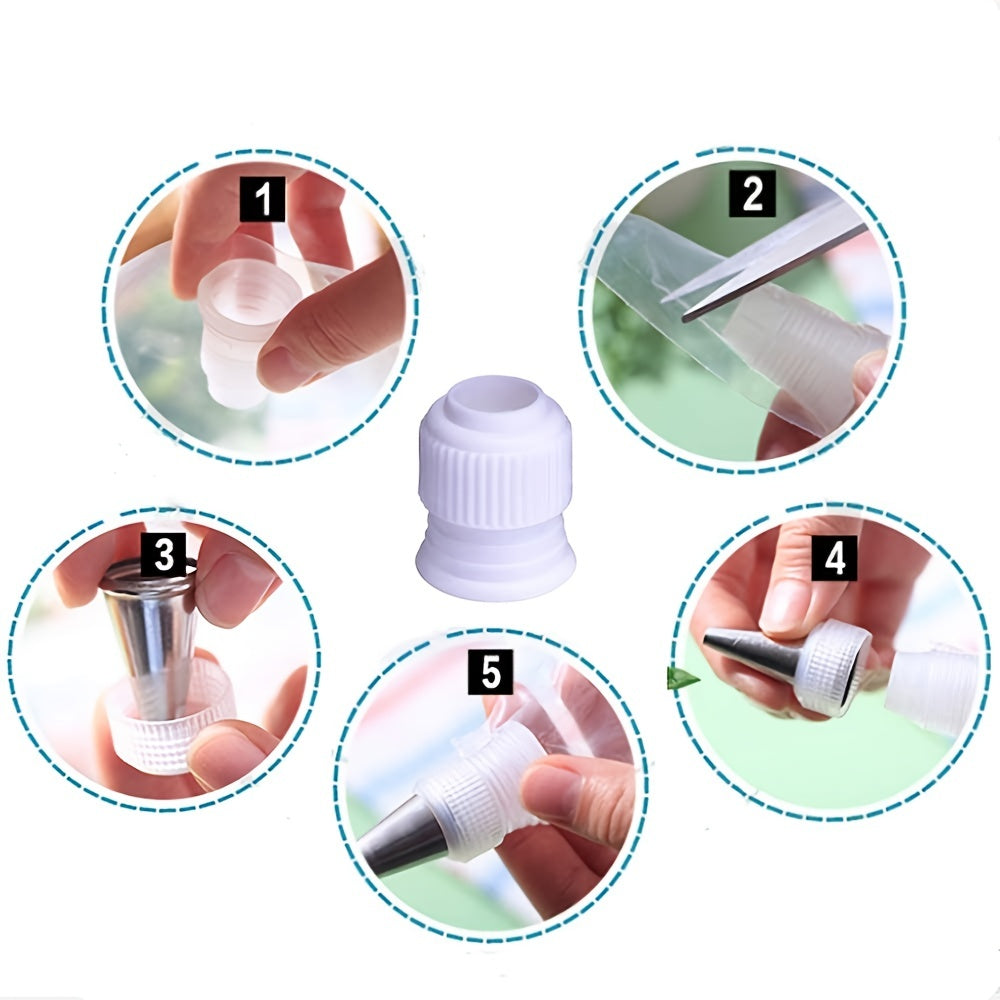 1

2

3

4

5