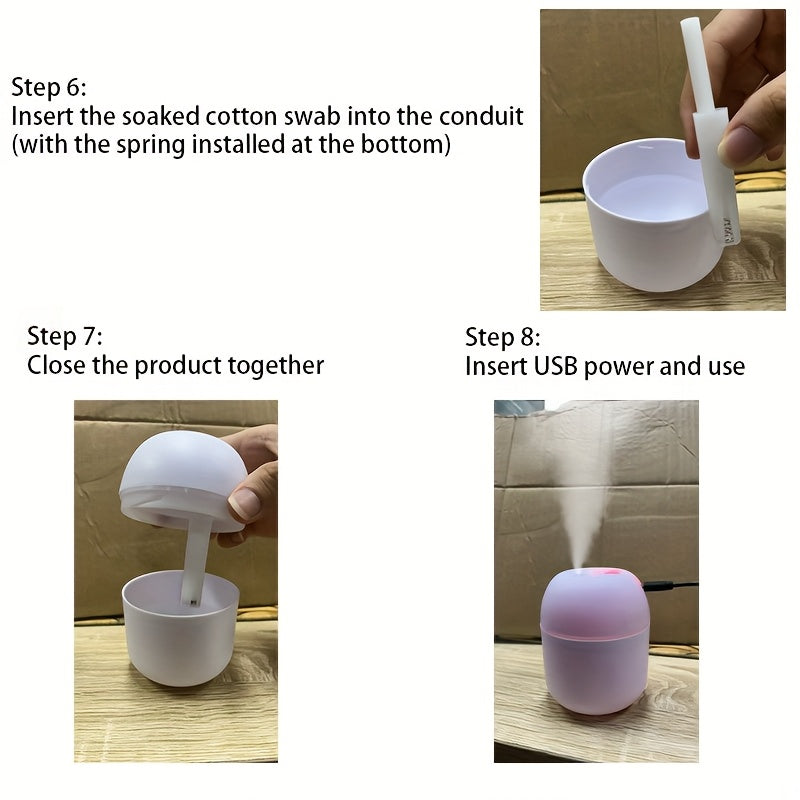 Step 6:
Insert the soaked cotton swab into the conduit (with the spring installed at the bottom)

Step 7:
Close the product together

Step 8:
Insert USB power and use